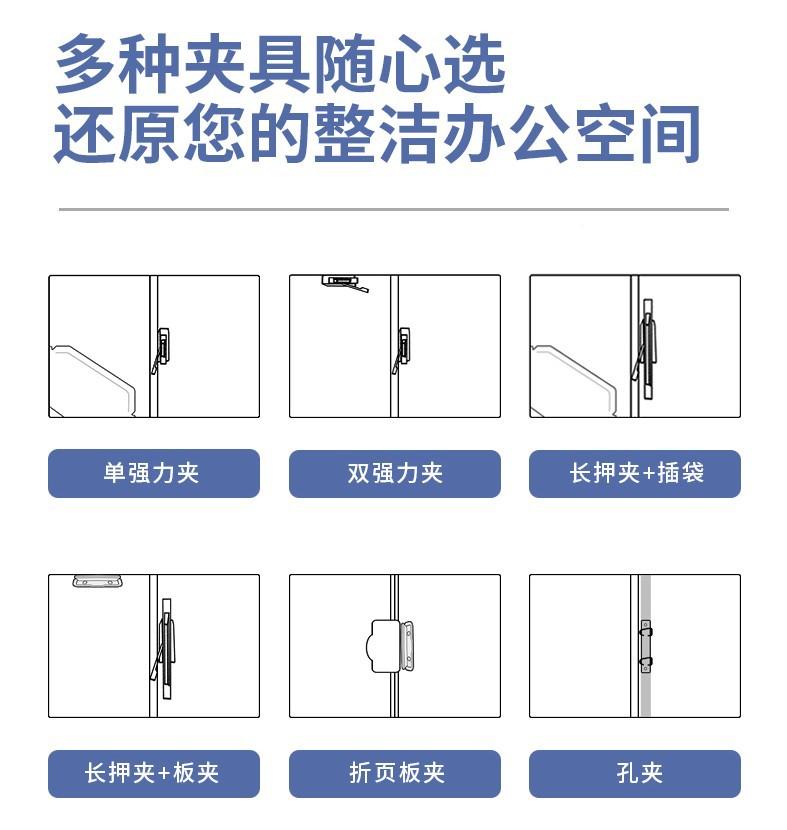 多种夹具随心选
还原您的整洁办公空间

单强力夹

双强力夹

长押夹+插袋

长押夹+板夹

折页板夹

孔夹