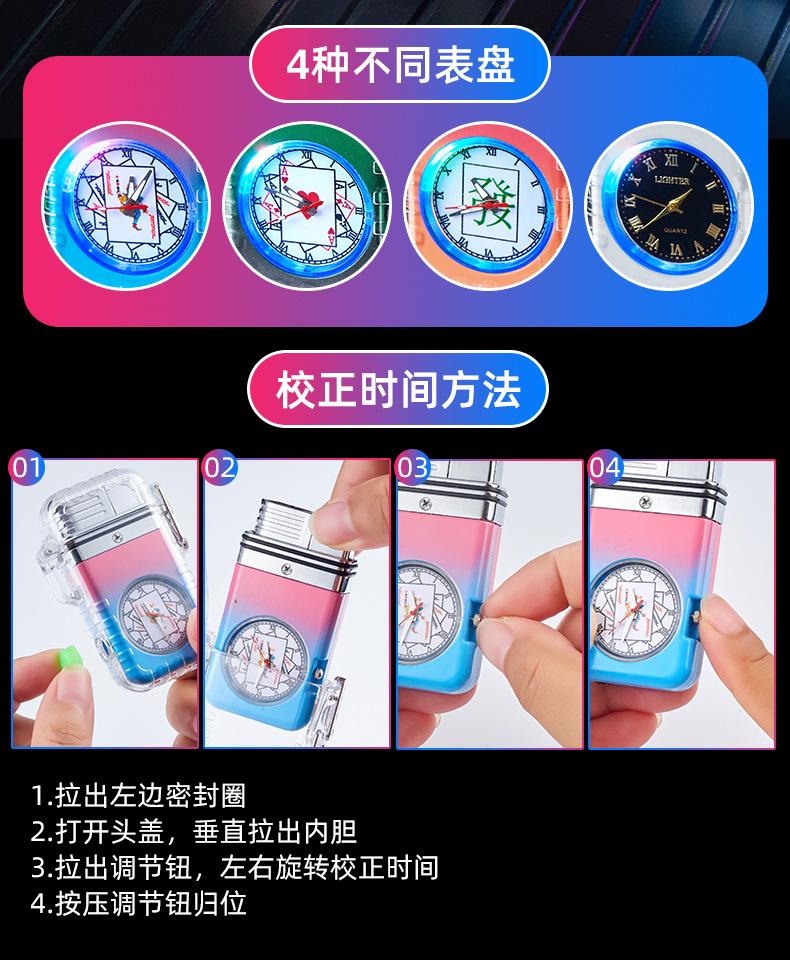 4种不同表盘

發

LIGHTER

QUARTZ

校正时间方法

01

02

03

04

1.拉出左边密封圈
2.打开头盖，垂直拉出内胆
3.拉出调节钮，左右旋转校正时间
4.按压调节钮归位