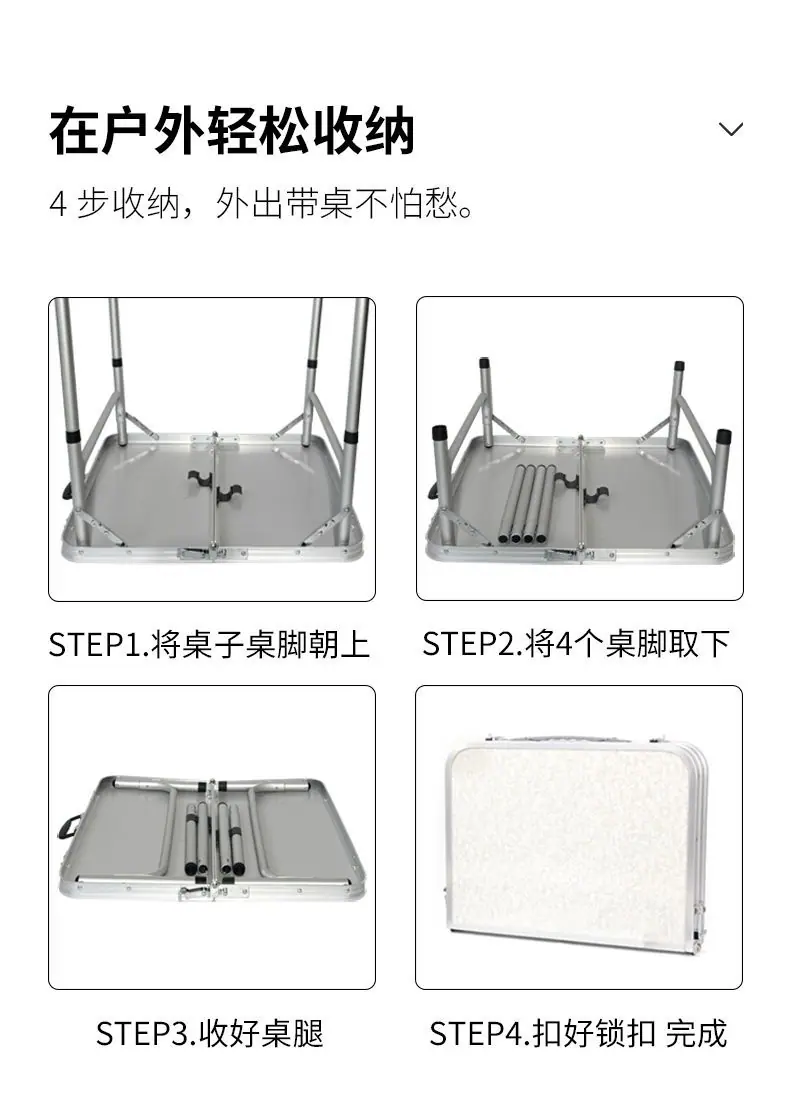 在户外轻松收纳

4 步收纳，外出带桌不怕愁。

STEP1.将桌子桌脚朝上

STEP2.将4个桌脚取下

STEP3.收好桌腿

STEP4.扣好锁扣 完成