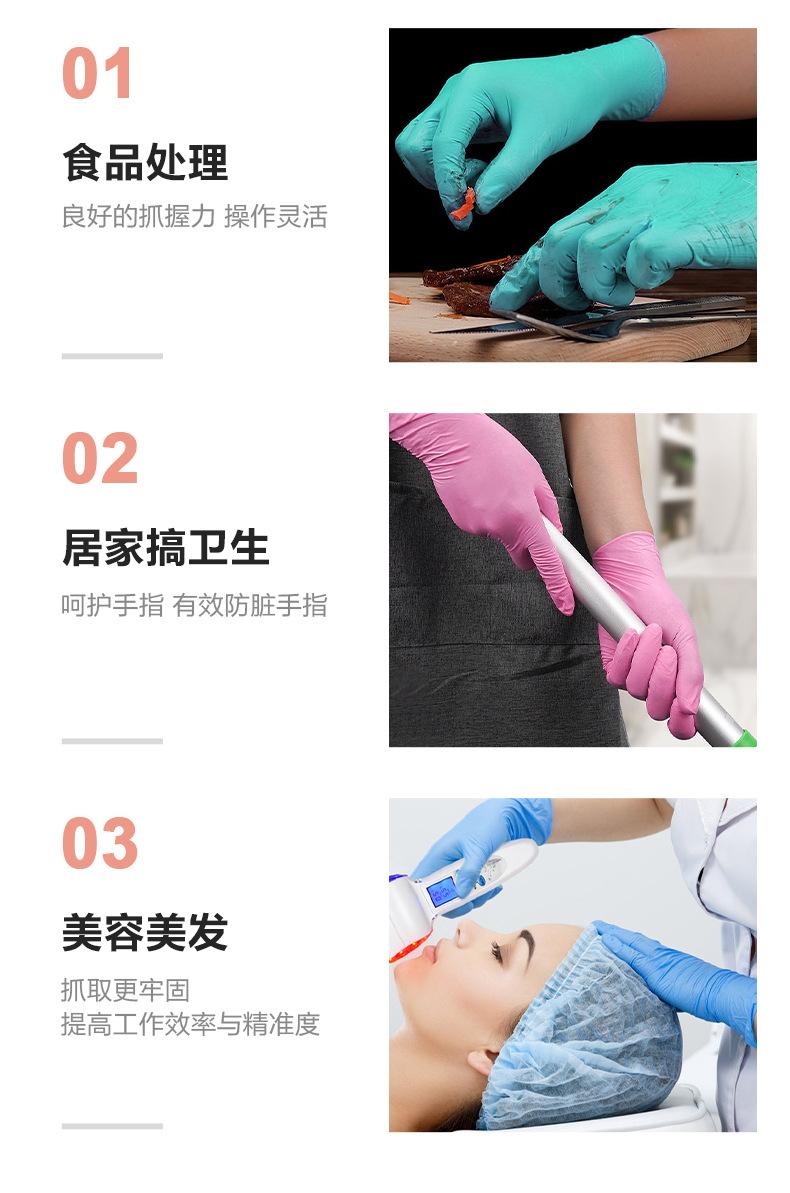 01

食品处理

良好的抓握力 操作灵活

02

居家搞卫生

呵护手指 有效防脏手指

03

美容美发

抓取更牢固
提高工作效率与精准度