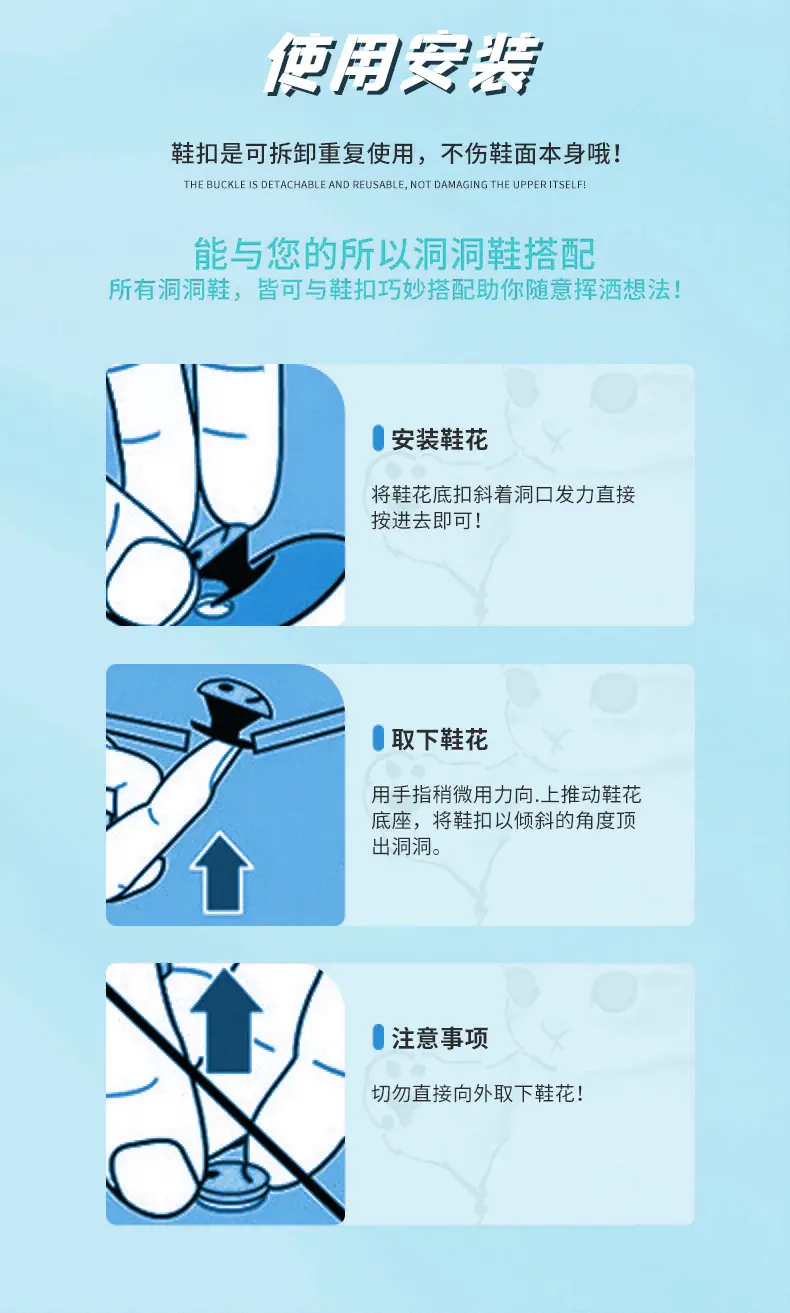 使用安装

鞋扣是可拆卸重复使用，不伤鞋面本身哦！

THE BUCKLE IS DETACHABLE AND REUSABLE, NOT DAMAGING THE UPPER ITSELF!

能与您的所以洞洞鞋搭配

所有洞洞鞋，皆可与鞋扣巧妙搭配助你随意挥洒想法！

安装鞋花

将鞋花底扣斜着洞口发力直接按进去即可！

取下鞋花

用手指稍微用力向.上推动鞋花底座，将鞋扣以倾斜的角度顶出洞洞。

注意事项

切勿直接向外取下鞋花！