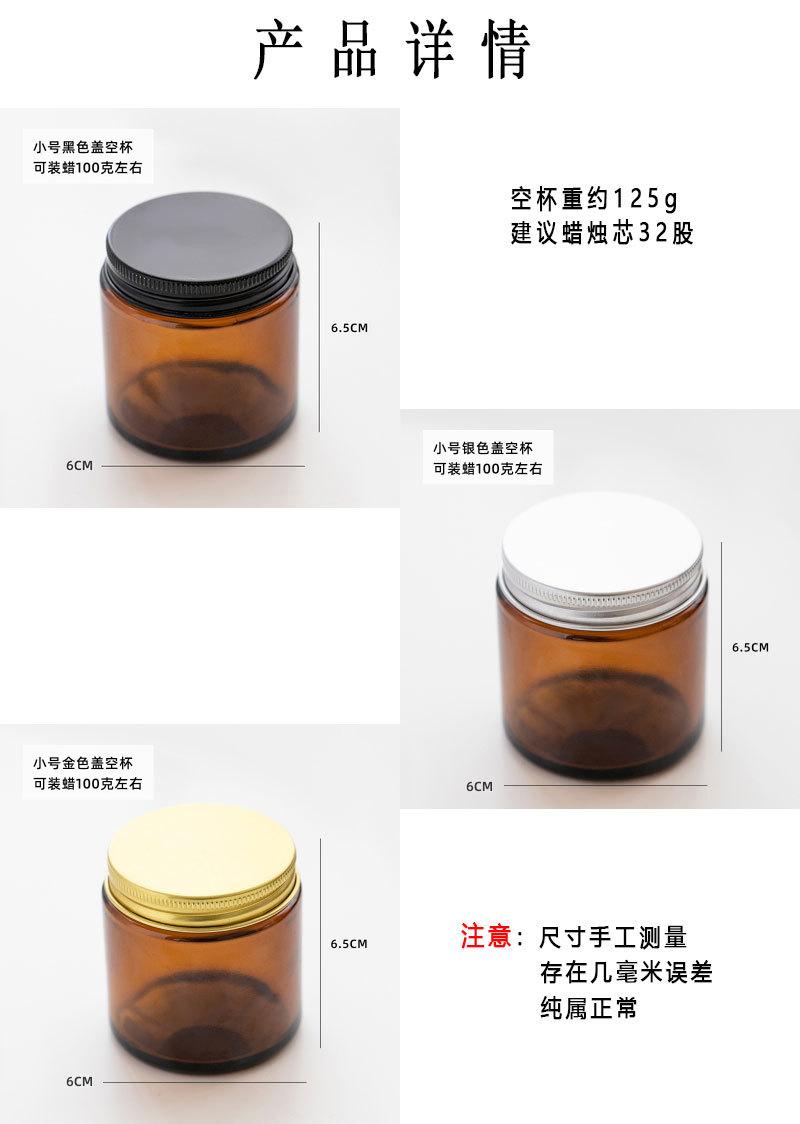 产品详情

小号黑色盖空杯
可装蜡100克左右

6.5CM

6CM

空杯重约125g
建议蜡烛芯32股

小号银色盖空杯
可装蜡100克左右

6.5CM

6CM

小号金色盖空杯
可装蜡100克左右

6.5CM

6CM

注意：尺寸手工测量
存在几毫米误差
纯属正常