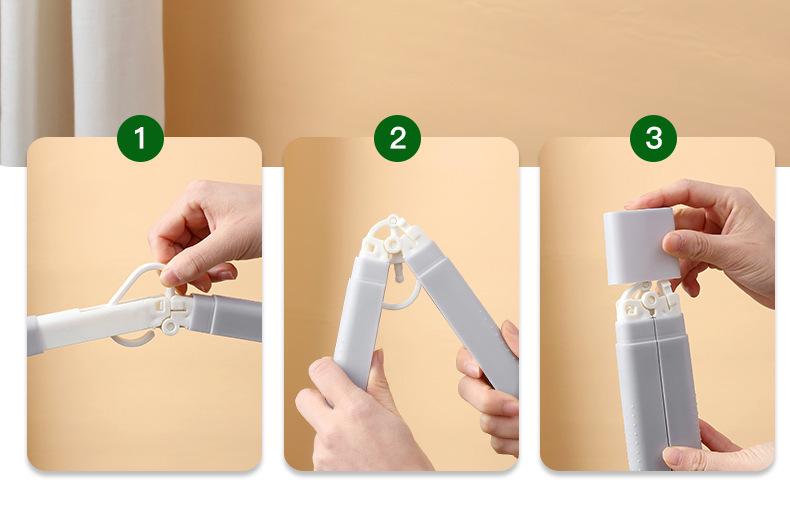 1

2

3