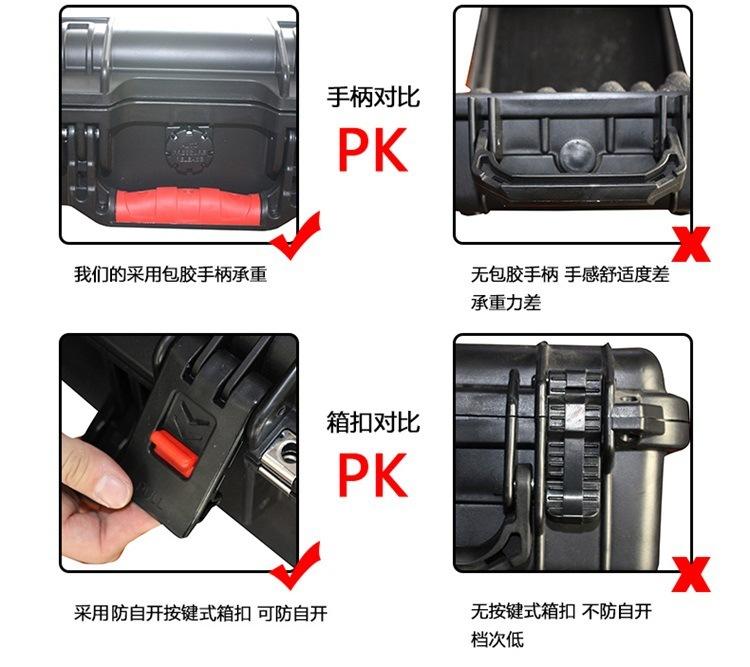 手柄对比

PK

我们的采用包胶手柄承重

无包胶手柄 手感舒适度差
承重力差

箱扣对比

PK

采用防自开按键式箱扣 可防自开

无按键式箱扣 不防自开
档次低