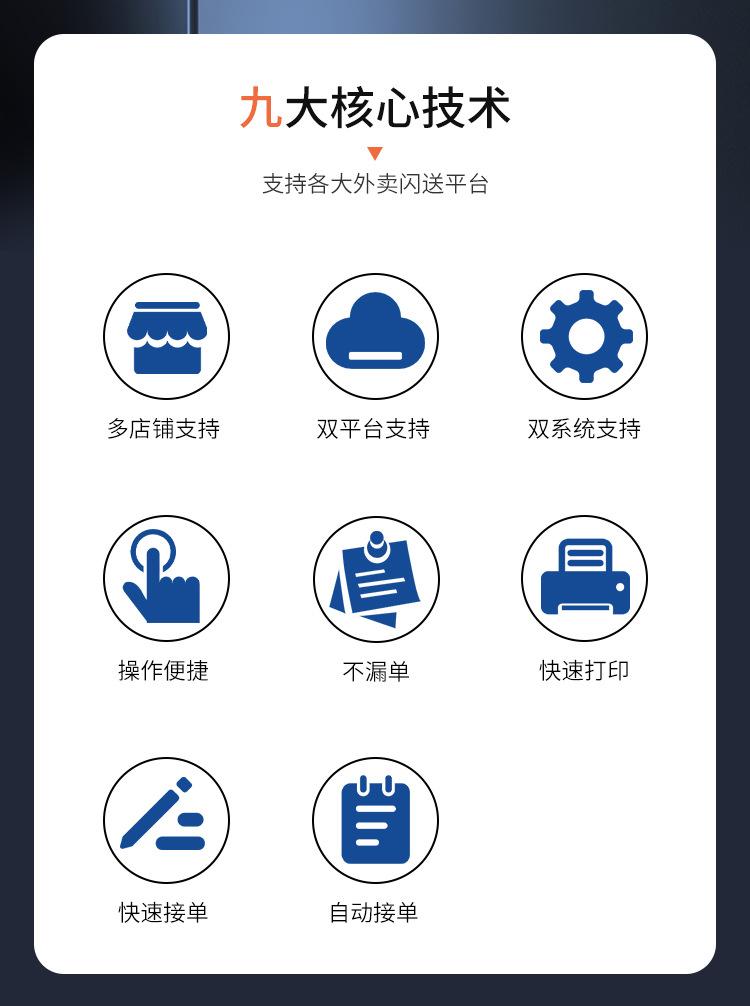 九大核心技术

支持各大外卖闪送平台

多店铺支持

双平台支持

双系统支持

操作便捷

不漏单

快速打印

快速接单

自动接单