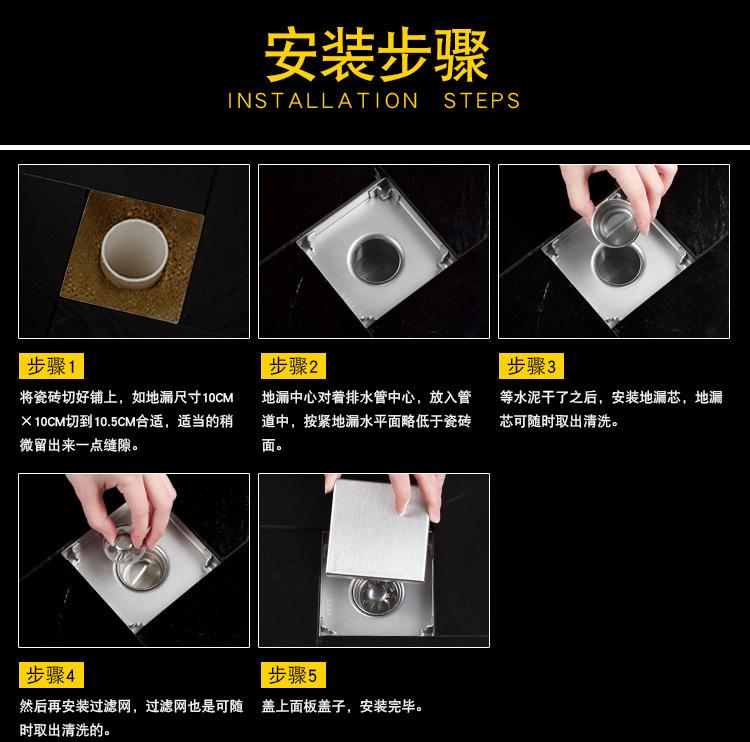 安装步骤
INSTALLATION STEPS

步骤1
将瓷砖切好铺上，如地漏尺寸10CM×10CM切到10.5CM合适，适当的稍微留出来一点缝隙。

步骤2
地漏中心对着排水管中心，放入管道中，按紧地漏水平面略低于瓷砖面。

步骤3
等水泥干了之后，安装地漏芯，地漏芯可随时取出清洗。

步骤4
然后再安装过滤网，过滤网也是可随时取出清洗的。

步骤5
盖上面板盖子，安装完毕。