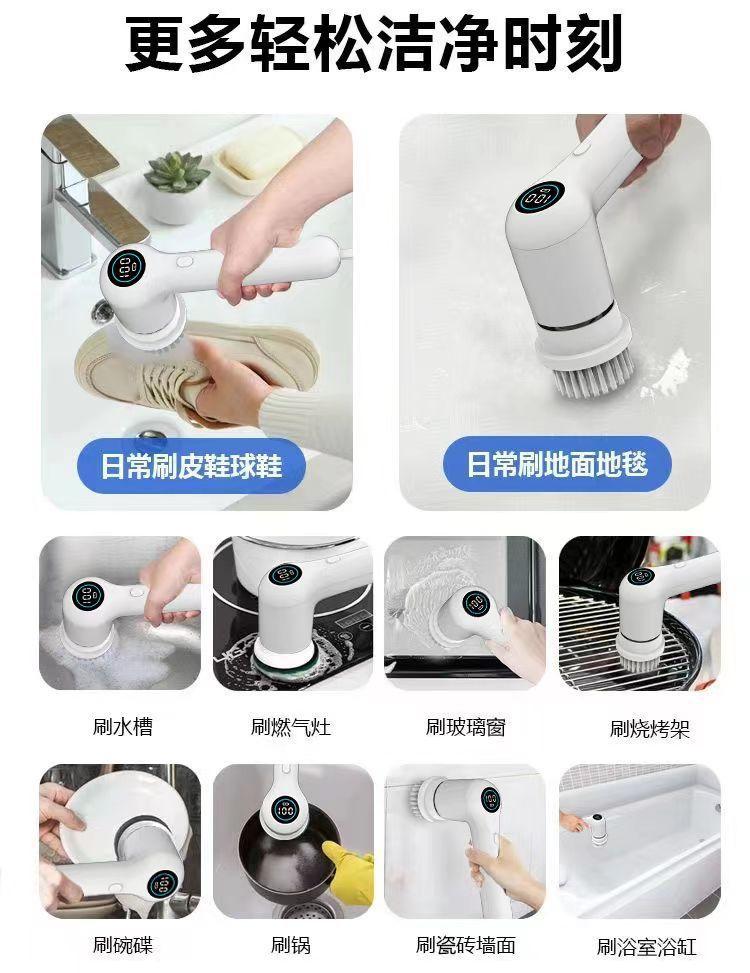 更多轻松洁净时刻

日常刷皮鞋球鞋

日常刷地面地毯

刷水槽

刷燃气灶

刷玻璃窗

刷烧烤架

刷碗碟

刷锅

刷瓷砖墙面

刷浴室浴缸