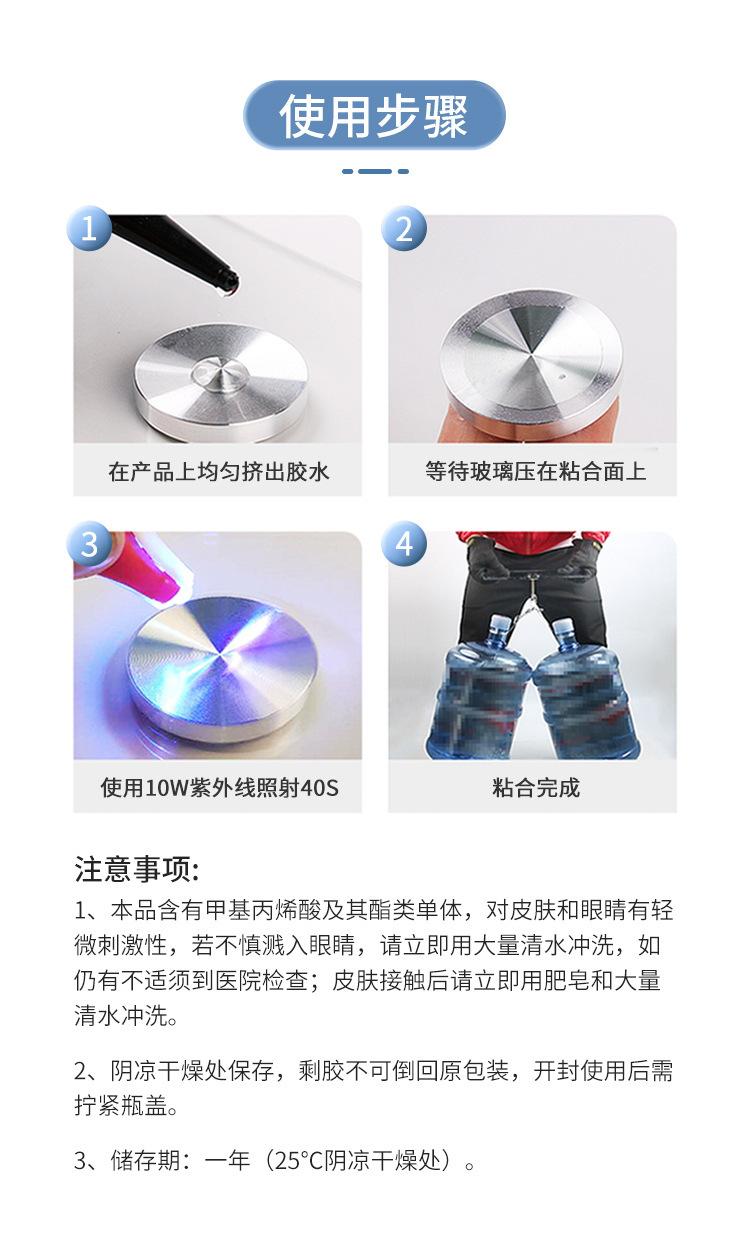 使用步骤

1
在产品上均匀挤出胶水

2
等待玻璃压在粘合面上

3
使用10W紫外线照射40S

4
粘合完成

注意事项:

1、本品含有甲基丙烯酸及其酯类单体，对皮肤和眼睛有轻微刺激性，若不慎溅入眼睛，请立即用大量清水冲洗，如仍有不适须到医院检查；皮肤接触后请立即用肥皂和大量清水冲洗。

2、阴凉干燥处保存，剩胶不可倒回原包装，开封使用后需拧紧瓶盖。

3、储存期：一年（25°C阴凉干燥处）。