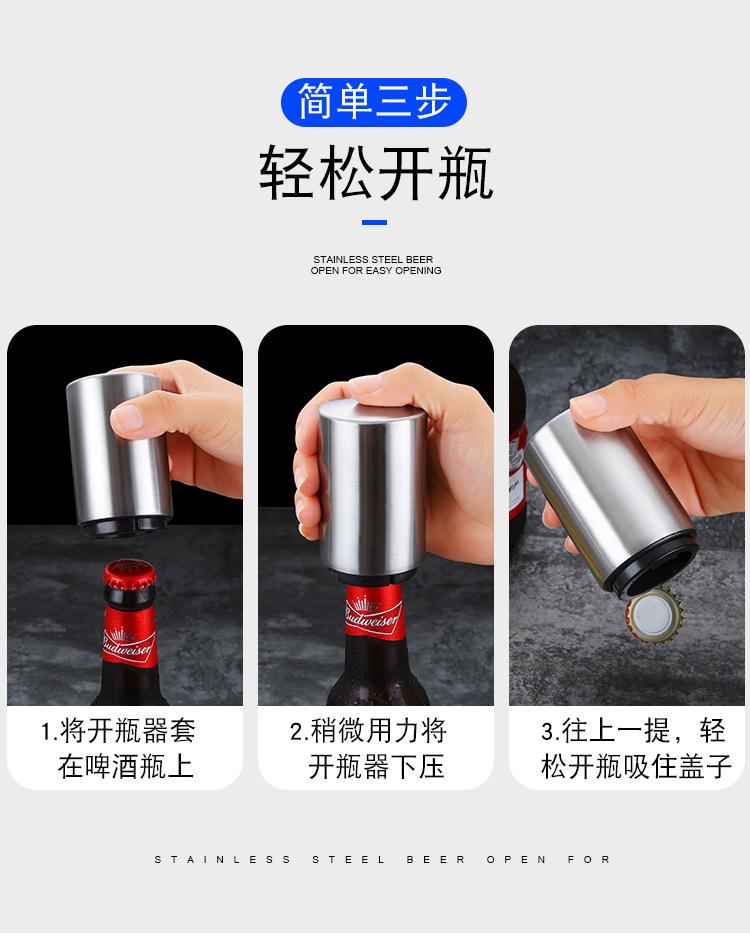 简单三步

轻松开瓶

STAINLESS STEEL BEER
OPEN FOR EASY OPENING

Budweiser

1.将开瓶器套在啤酒瓶上

Budweiser

2.稍微用力将开瓶器下压

3.往上一提，轻松开瓶吸住盖子

STAINLESS STEEL BEER OPEN FOR