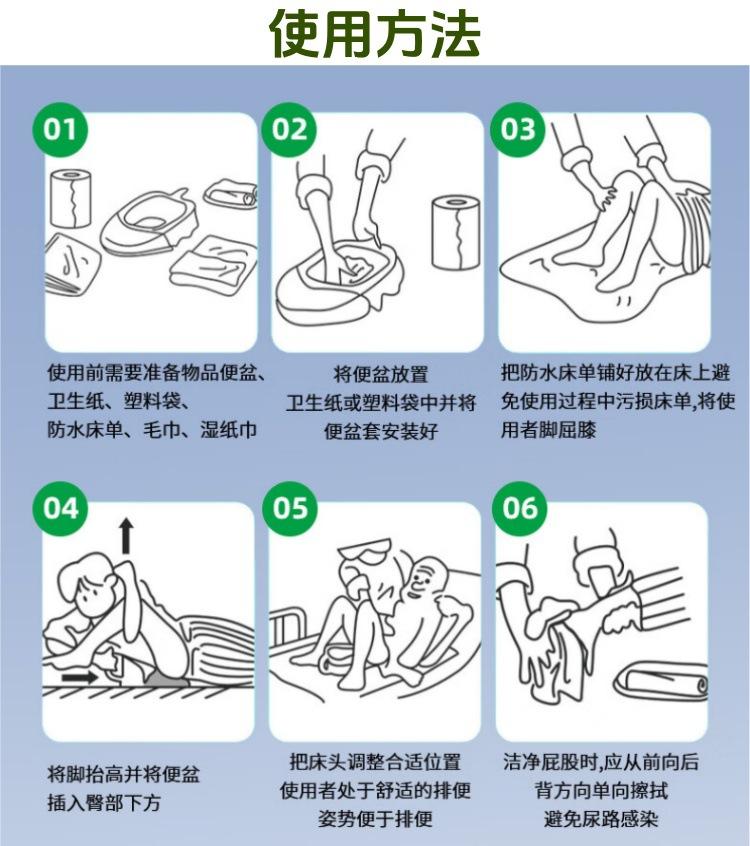 使用方法

01

使用前需要准备物品便盆、卫生纸、塑料袋、防水床单、毛巾、湿纸巾

02

将便盆放置卫生纸或塑料袋中并将便盆套安装好

03

把防水床单铺好放在床上避免使用过程中污损床单,将使用者脚屈膝

04

将脚抬高并将便盆插入臀部下方

05

把床头调整合适位置使用者处于舒适的排便姿势便于排便

06

洁净屁股时,应从前向后背方向单向擦拭避免尿路感染