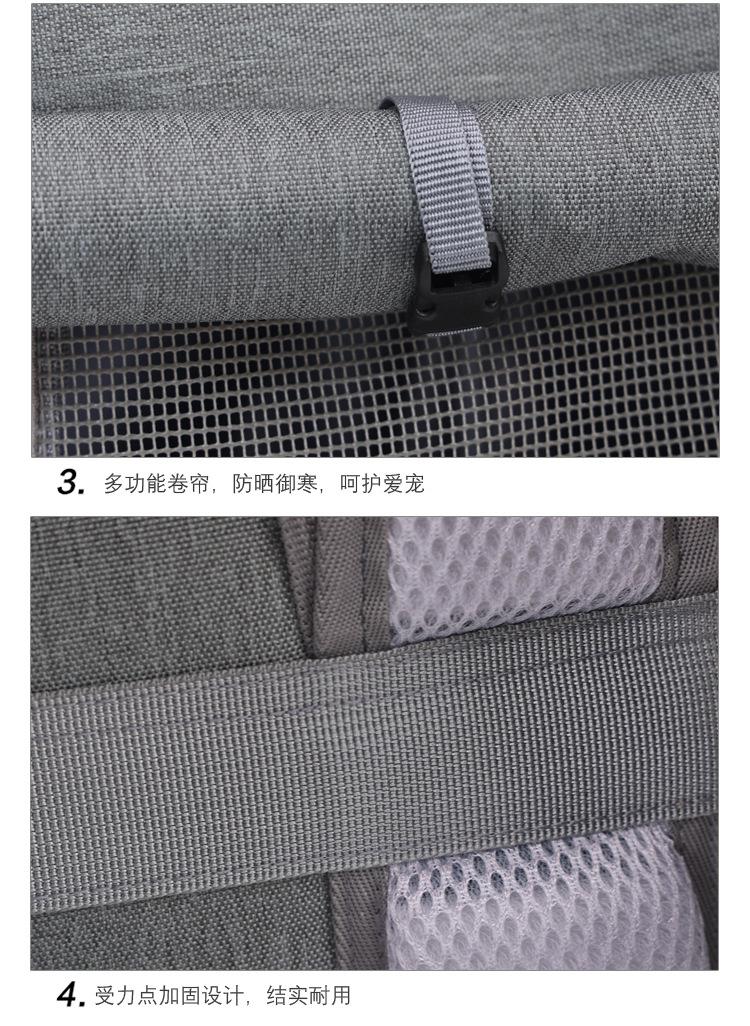 3. 多功能卷帘，防晒御寒，呵护爱宠

4. 受力点加固设计，结实耐用