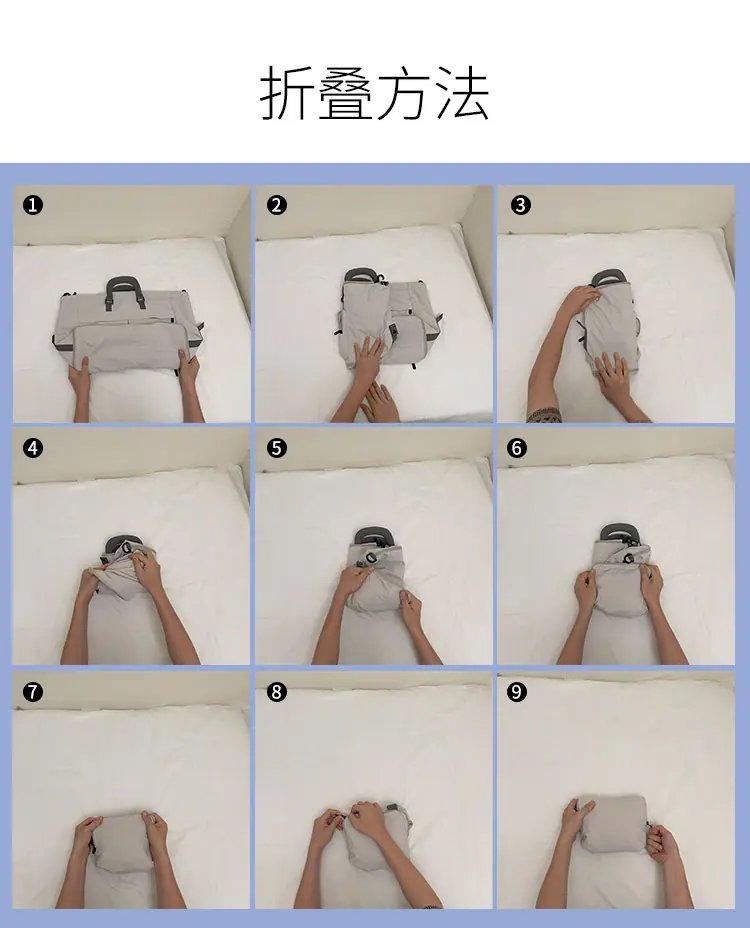 折叠方法

❶

❷

❸

❹

❺

❻

❼

❽

❾