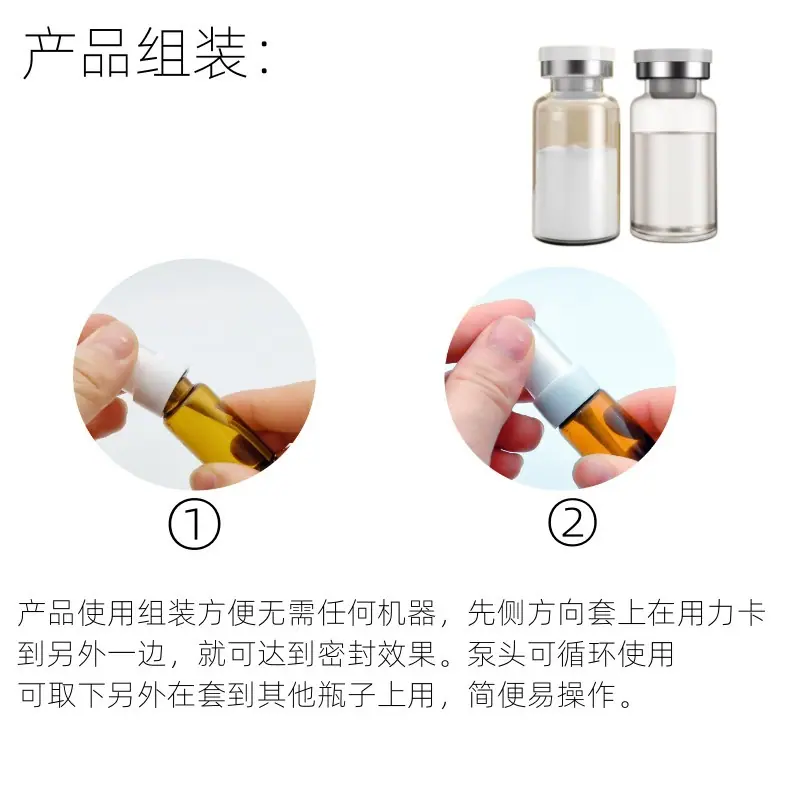 产品组装：

①

②

产品使用组装方便无需任何机器，先侧方向套上在用力卡到另外一边，就可达到密封效果。泵头可循环使用
可取下另外在套到其他瓶子上用，简便易操作。