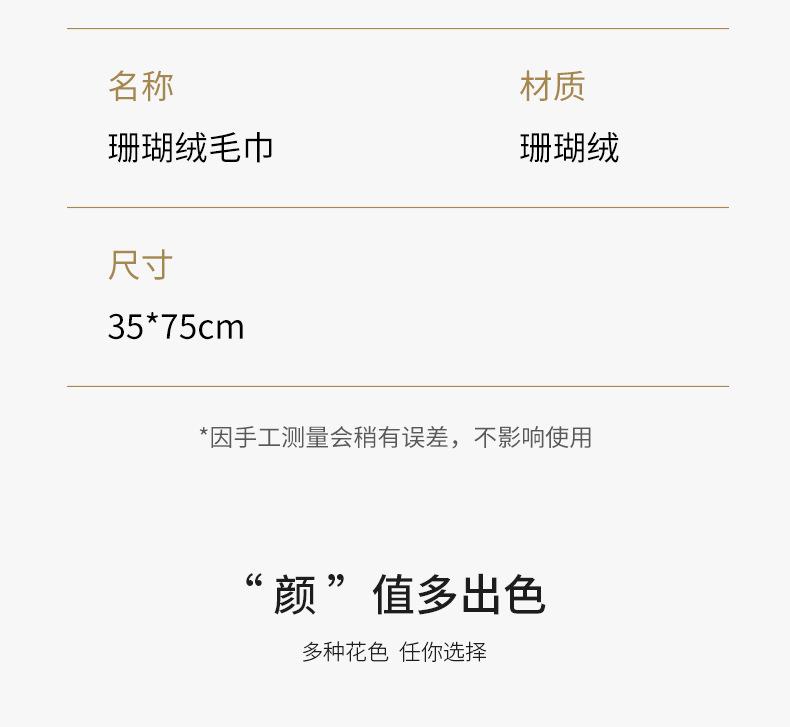 名称
珊瑚绒毛巾

材质
珊瑚绒

尺寸
35*75cm

*因手工测量会稍有误差，不影响使用

“颜”值多出色

多种花色 任你选择