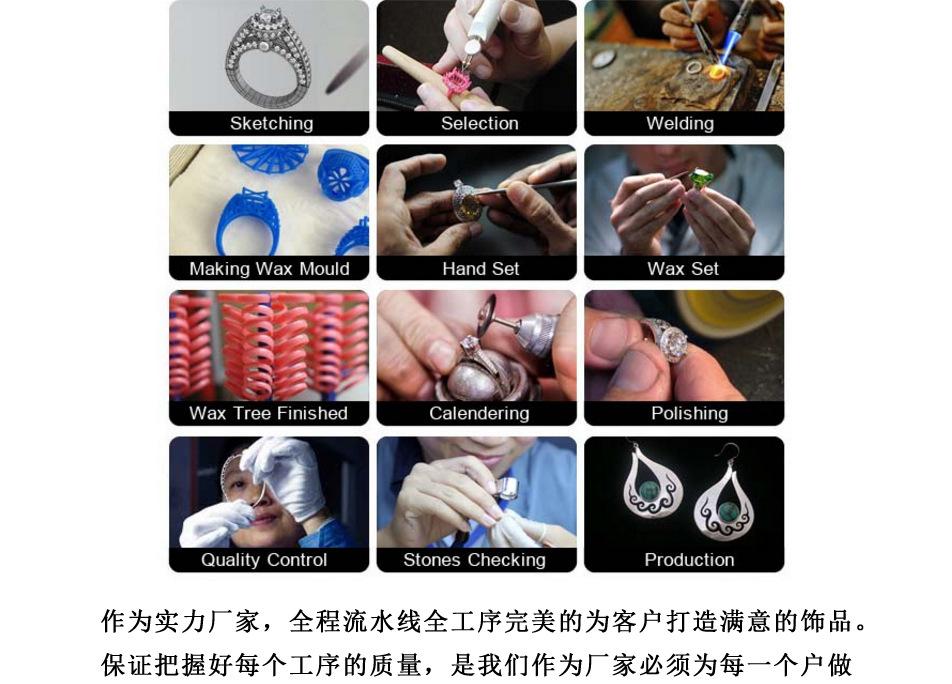 Sketching

Selection

Welding

Making Wax Mould

Hand Set

Wax Set

Wax Tree Finished

Calendering

Polishing

Quality Control

Stones Checking

Production

作为实力厂家，全程流水线全工序完美的为客户打造满意的饰品。保证把握好每个工序的质量，是我们作为厂家必须为每一个户做