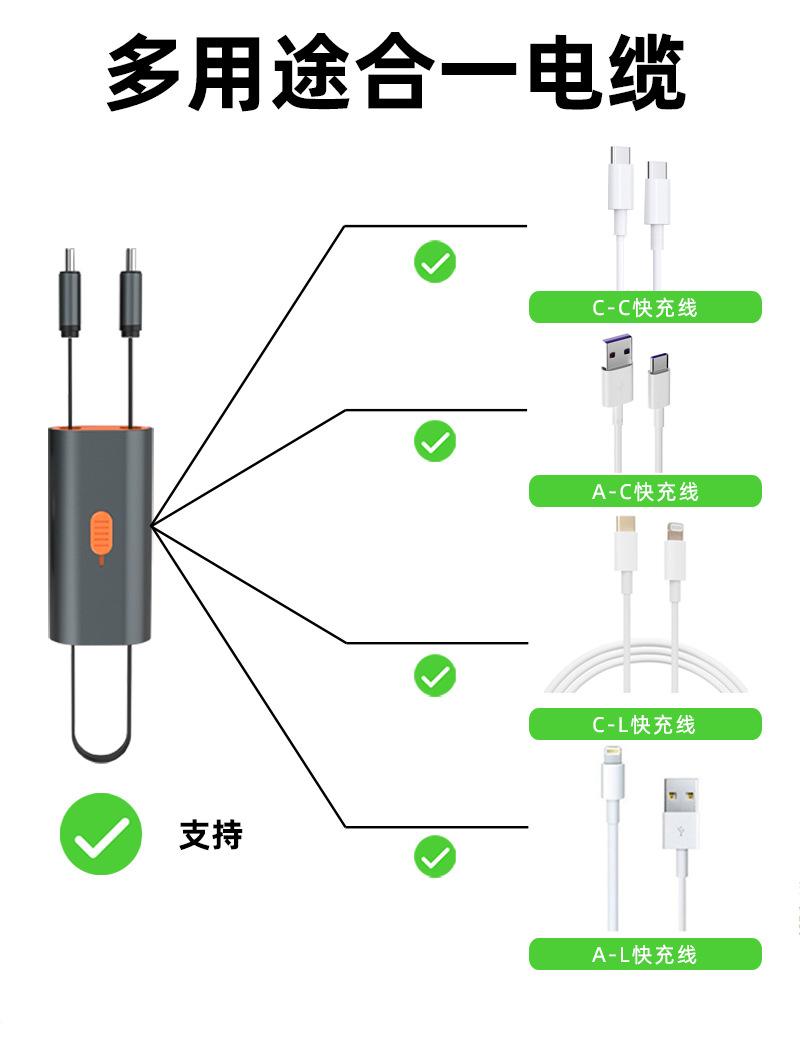 多用途合一电缆

C-C快充线

A-C快充线

C-L快充线

支持

A-L快充线