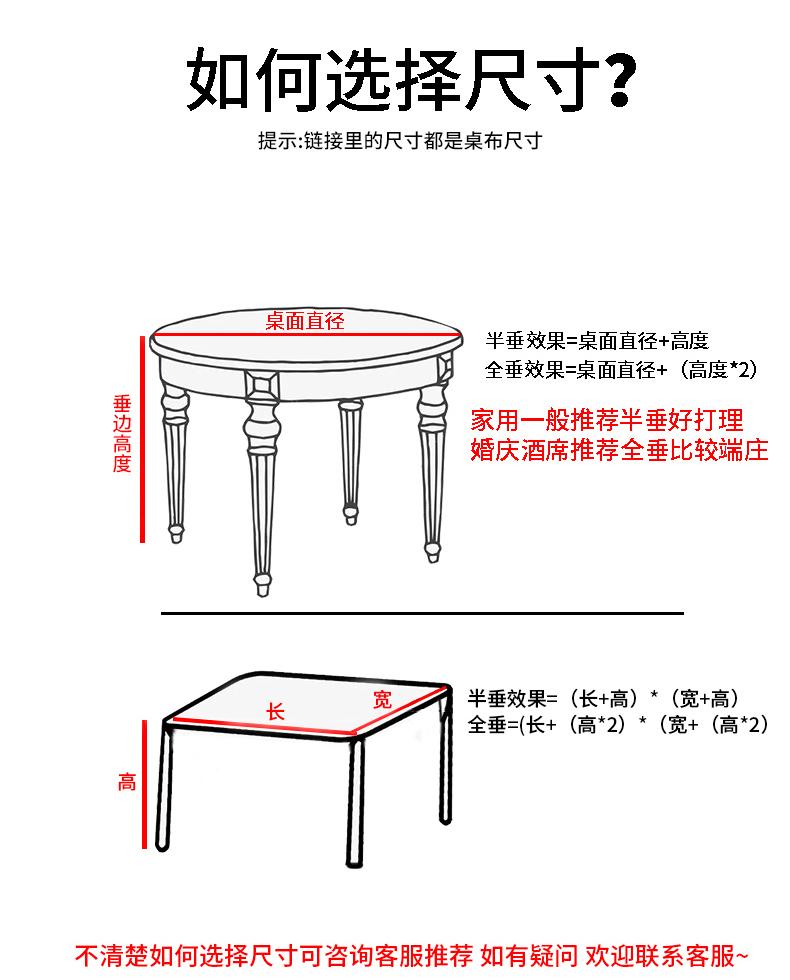 如何选择尺寸?

提示:链接里的尺寸都是桌布尺寸

桌面直径

垂边高度

半垂效果=桌面直径+高度
全垂效果=桌面直径+（高度*2）

家用一般推荐半垂好打理
婚庆酒席推荐全垂比较端庄

长

宽

高

半垂效果=（长+高）*（宽+高）
全垂=(长+（高*2）*（宽+（高*2）

不清楚如何选择尺寸可咨询客服推荐 如有疑问 欢迎联系客服~