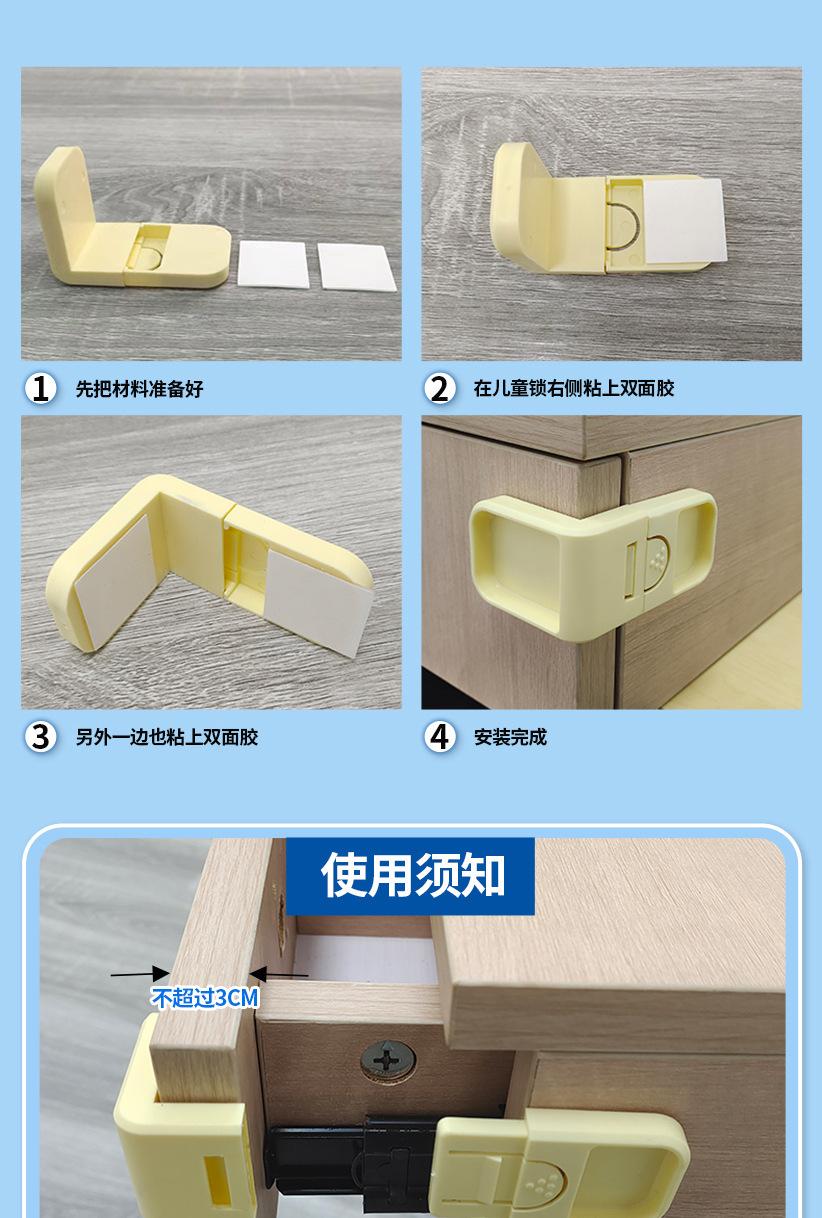 1 先把材料准备好

2 在儿童锁右侧粘上双面胶

3 另外一边也粘上双面胶

4 安装完成

使用须知

不超过3CM