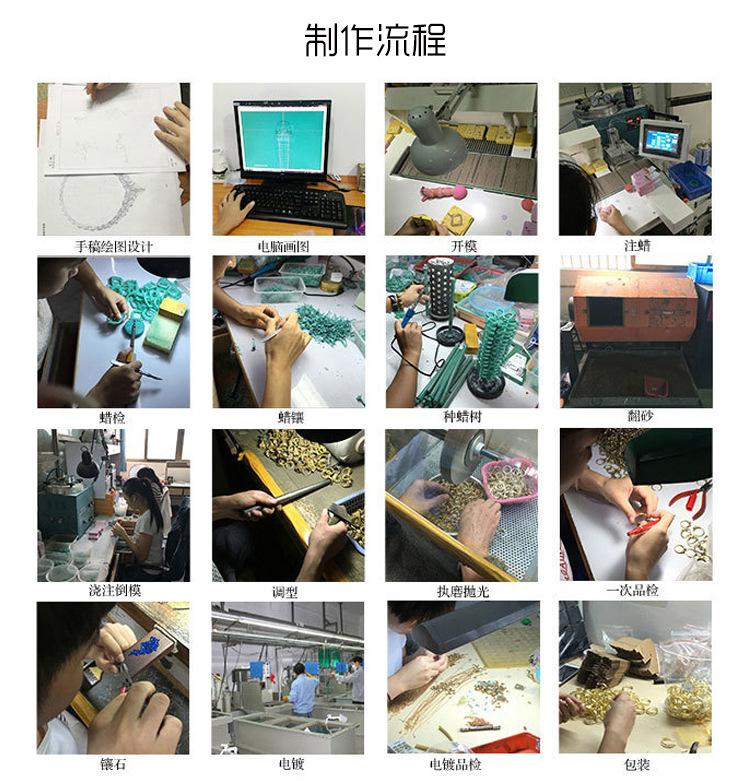 制作流程

手稿绘图设计

电脑画图

开模

注蜡

蜡检

蜡镶

种蜡树

翻砂

浇注倒模

调型

执磨抛光

一次品检

镶石

电镀

电镀品检

包装