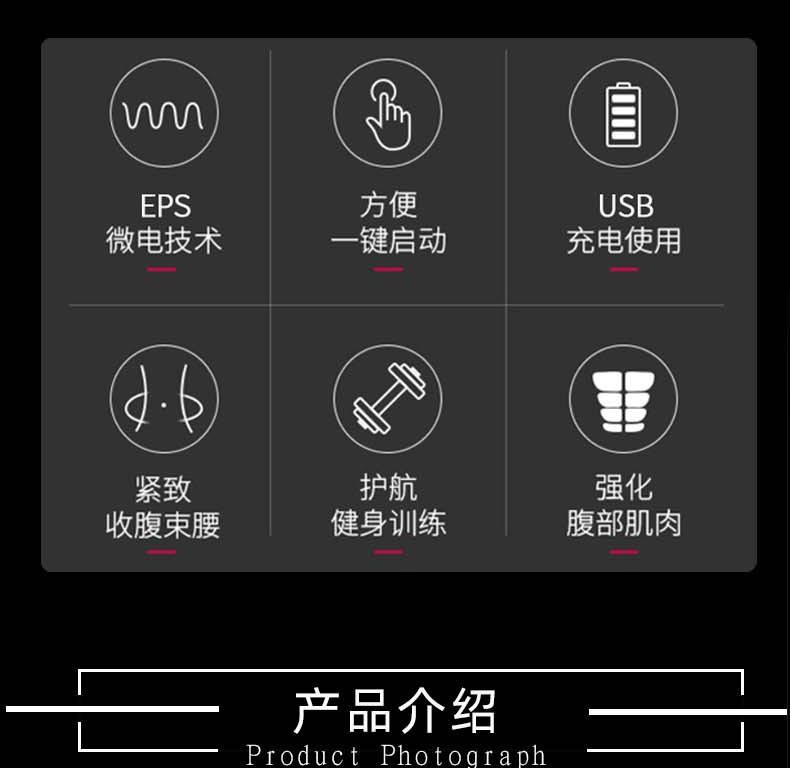 EPS
微电技术

方便
一键启动

USB
充电使用

紧致
收腹束腰

护航
健身训练

强化
腹部肌肉

产品介绍
Product Photograph