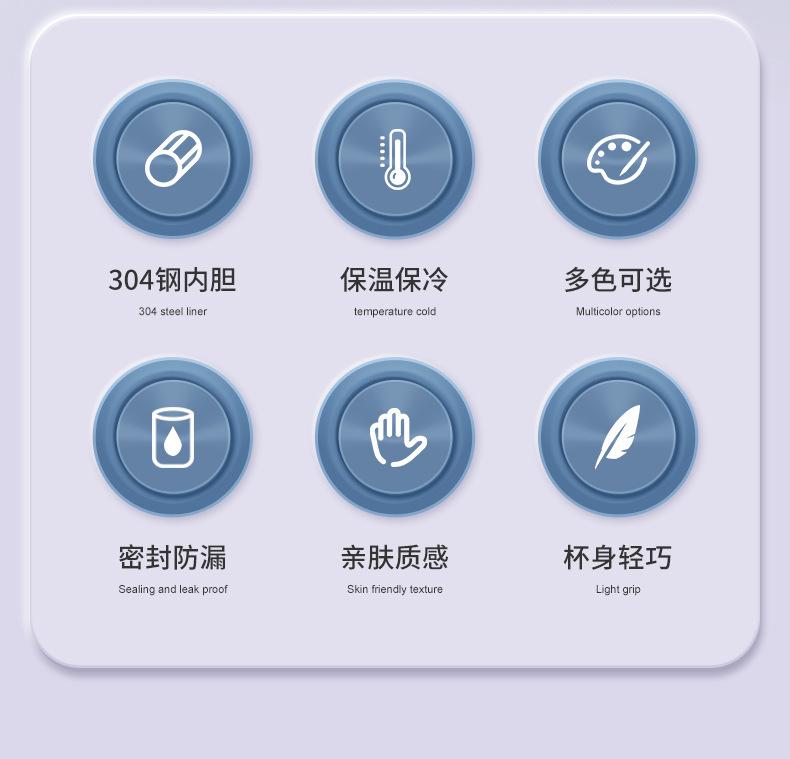 304钢内胆
304 steel liner

保温保冷
temperature cold

多色可选
Multicolor options

密封防漏
Sealing and leak proof

亲肤质感
Skin friendly texture

杯身轻巧
Light grip