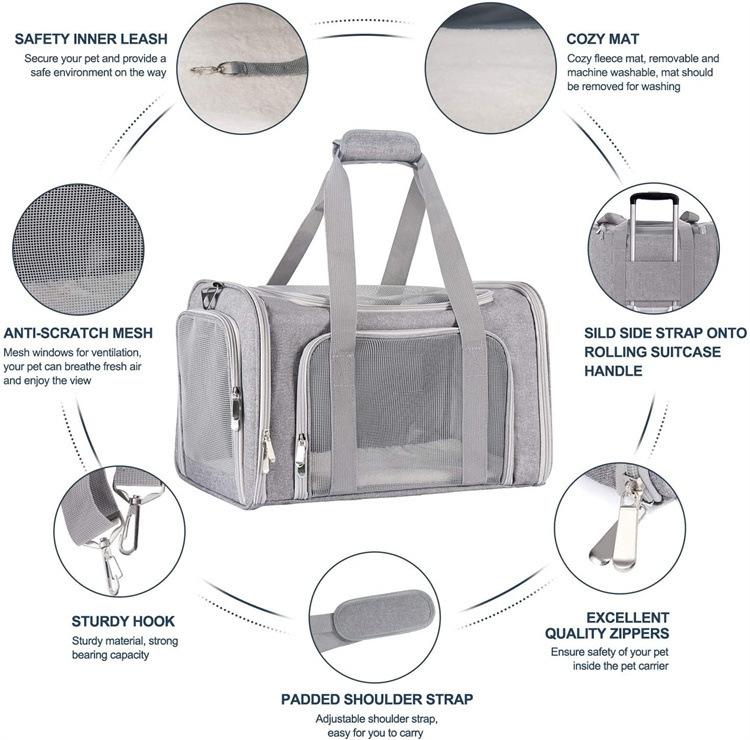 SAFETY INNER LEASH
Secure your pet and provide a safe environment on the way

COZY MAT
Cozy fleece mat, removable and machine washable, mat should be removed for washing

ANTI-SCRATCH MESH
Mesh windows for ventilation, your pet can breathe fresh air and enjoy the view

SILD SIDE STRAP ONTO ROLLING SUITCASE HANDLE

STURDY HOOK
Sturdy material, strong bearing capacity

EXCELLENT QUALITY ZIPPERS
Ensure safety of your pet inside the pet carrier

PADDED SHOULDER STRAP
Adjustable shoulder strap, easy for you to carry