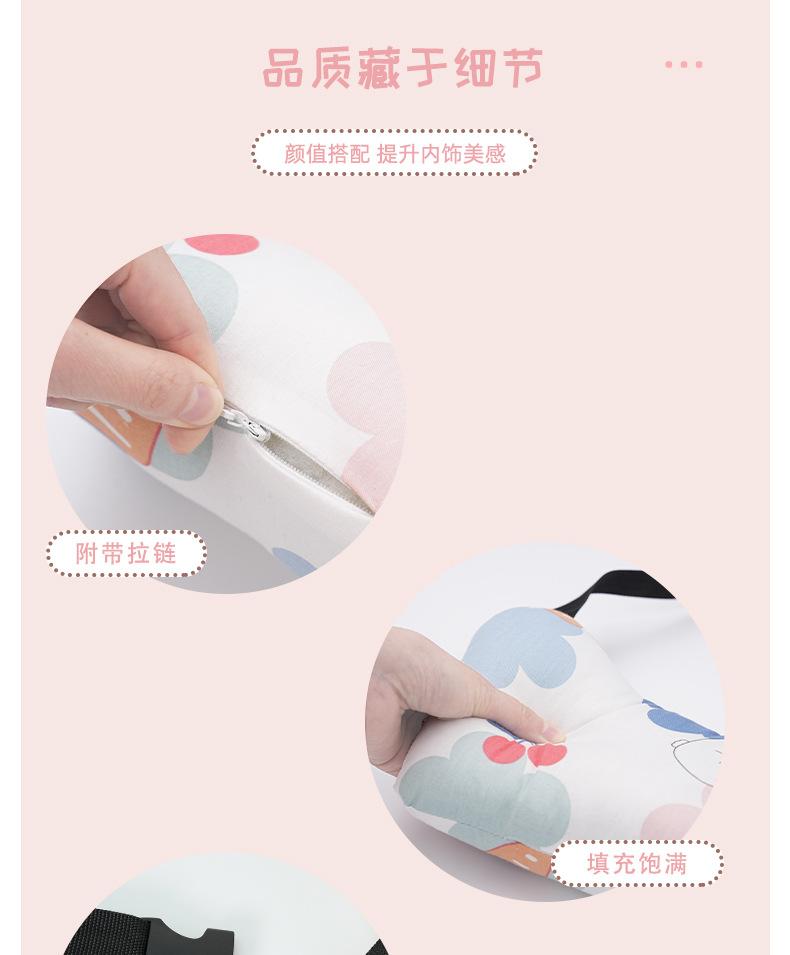 品质藏于细节

颜值搭配 提升内饰美感

附带拉链

填充饱满