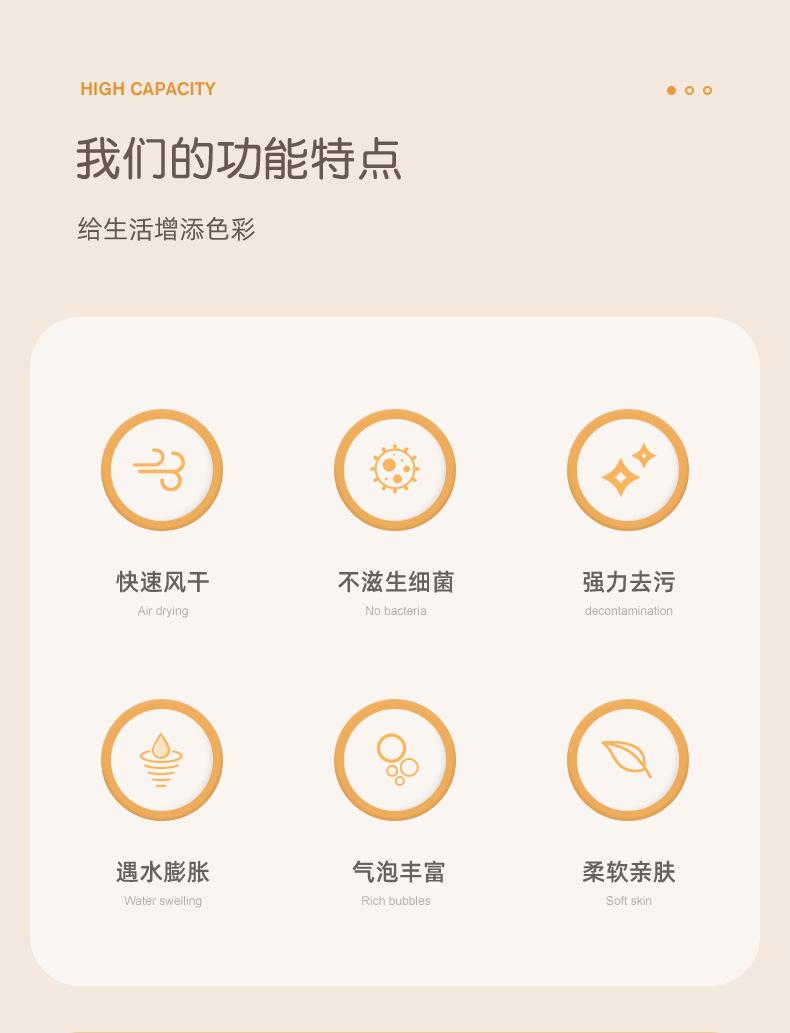 HIGH CAPACITY

我们的功能特点

给生活增添色彩

快速风干
Air drying

不滋生细菌
No bacteria

强力去污
decontamination

遇水膨胀
Water swelling

气泡丰富
Rich bubbles

柔软亲肤
Soft skin