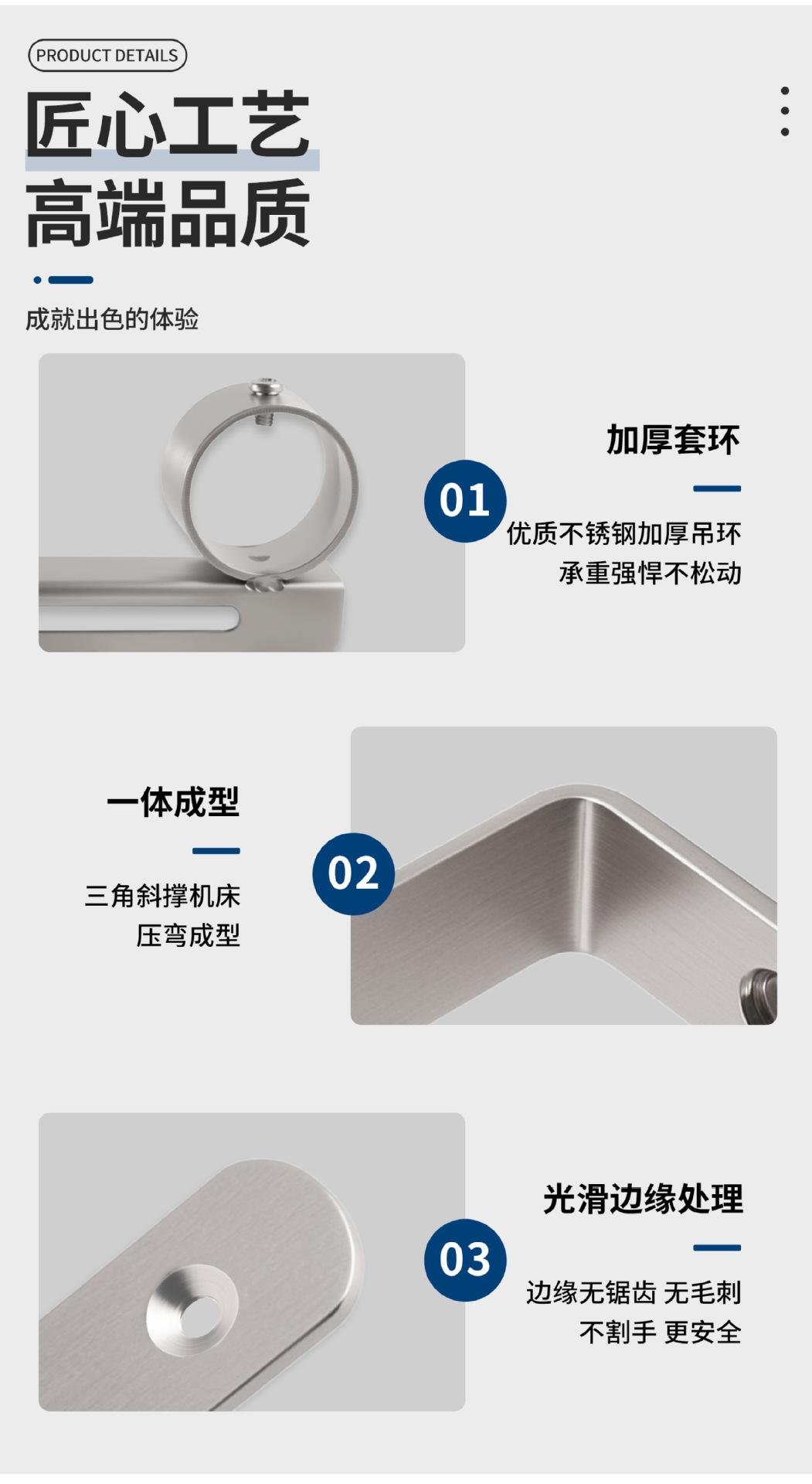 PRODUCT DETAILS

匠心工艺
高端品质

成就出色的体验

加厚套环

01

优质不锈钢加厚吊环
承重强悍不松动

一体成型

02

三角斜撑机床
压弯成型

光滑边缘处理

03

边缘无锯齿 无毛刺
不割手 更安全