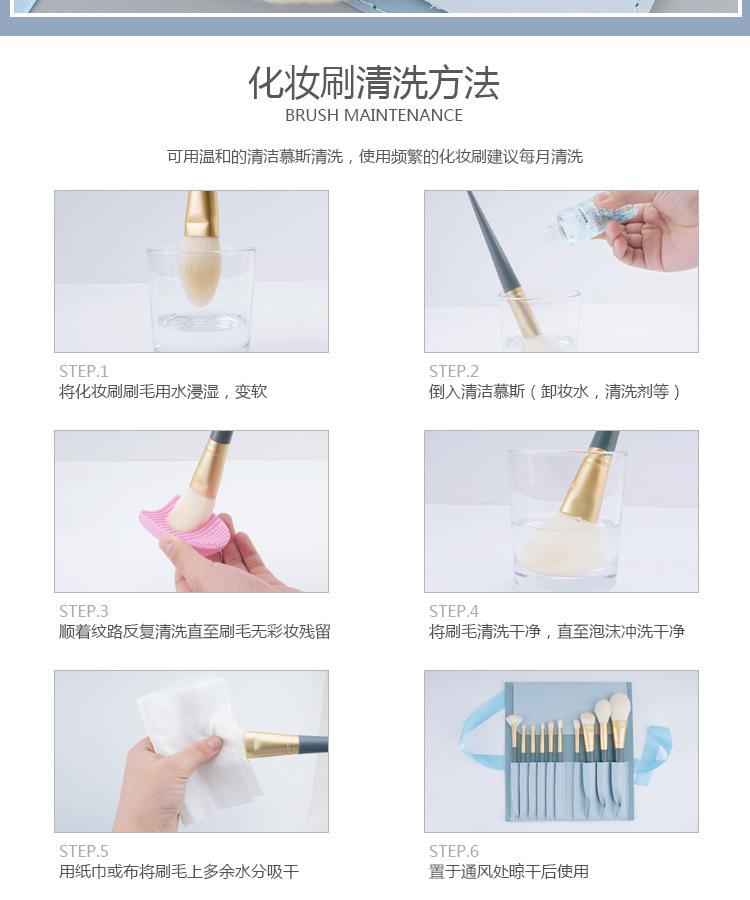 化妆刷清洗方法
BRUSH MAINTENANCE

可用温和的清洁慕斯清洗，使用频繁的化妆刷建议每月清洗

STEP.1
将化妆刷刷毛用水浸湿，变软

STEP.2
倒入清洁慕斯（卸妆水，清洗剂等）

STEP.3
顺着纹路反复清洗直至刷毛无彩妆残留

STEP.4
将刷毛清洗干净，直至泡沫冲洗干净

STEP.5
用纸巾或布将刷毛上多余水分吸干

STEP.6
置于通风处晾干后使用