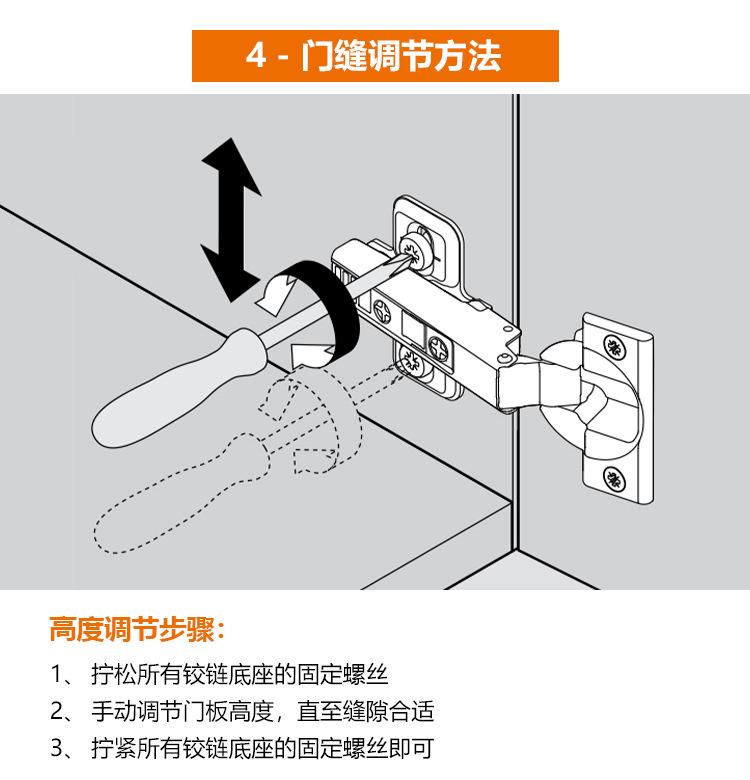 4 - 门缝调节方法

高度调节步骤：

1、 拧松所有铰链底座的固定螺丝

2、 手动调节门板高度，直至缝隙合适

3、 拧紧所有铰链底座的固定螺丝即可