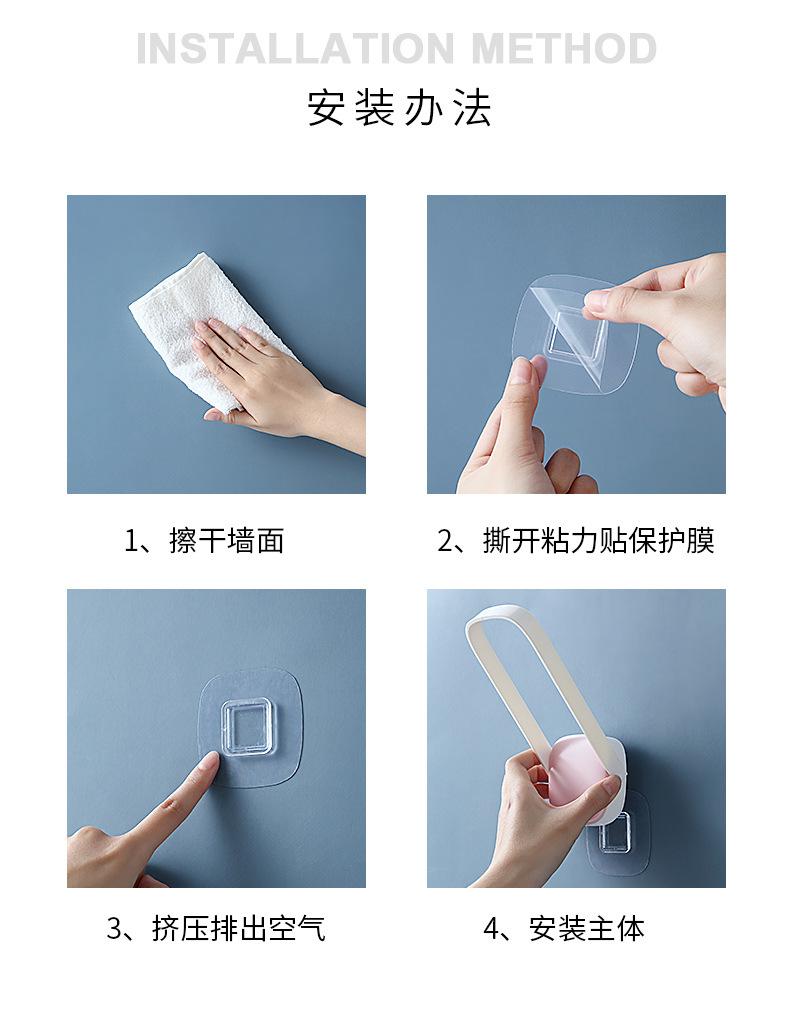 INSTALLATION METHOD
安装办法

1、擦干墙面

2、撕开粘力贴保护膜

3、挤压排出空气

4、安装主体