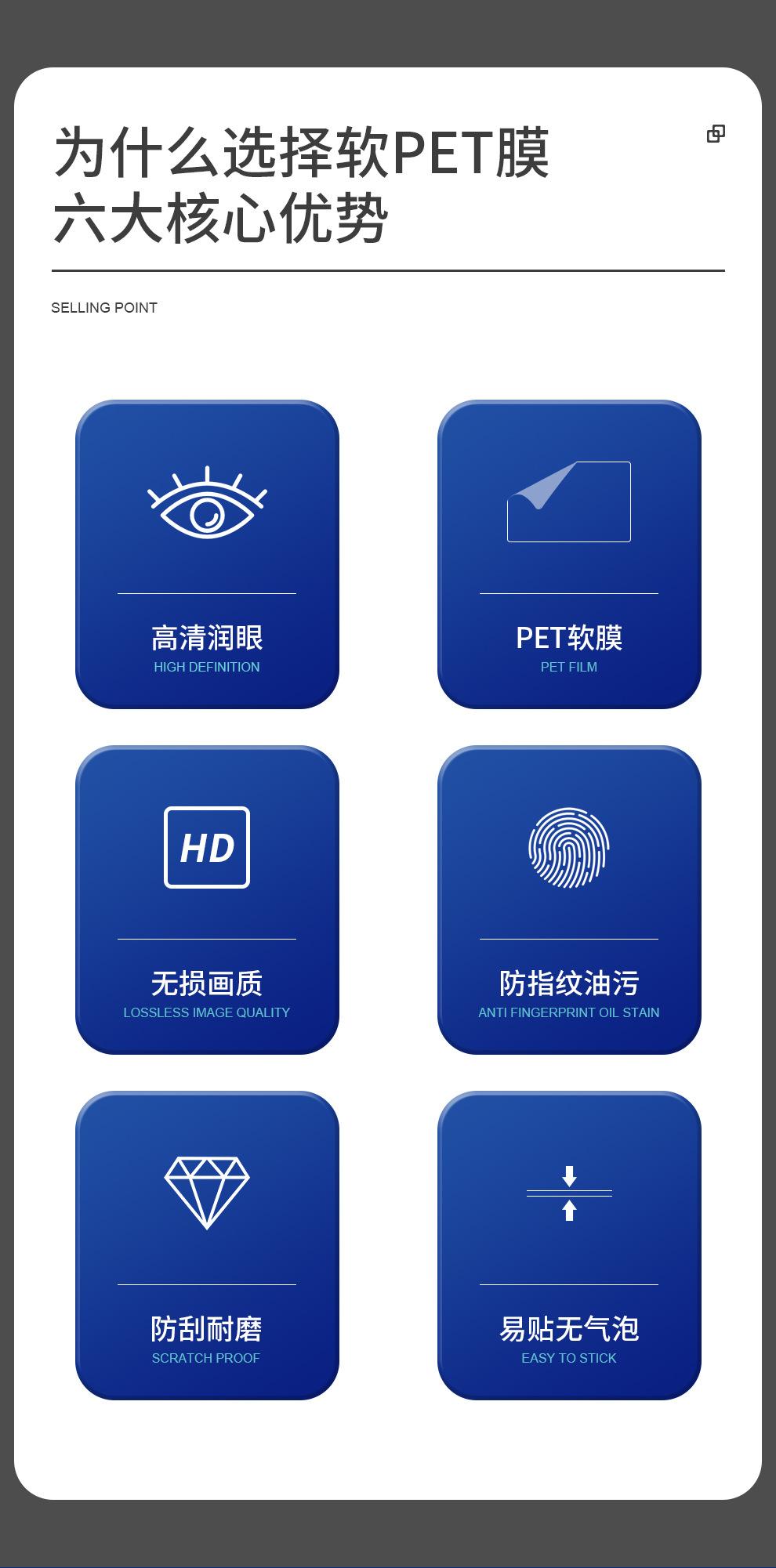 为什么选择软PET膜
六大核心优势

SELLING POINT

高清润眼
HIGH DEFINITION

PET软膜
PET FILM

HD

无损画质
LOSSLESS IMAGE QUALITY

防指纹油污
ANTI FINGERPRINT OIL STAIN

防刮耐磨
SCRATCH PROOF

易贴无气泡
EASY TO STICK