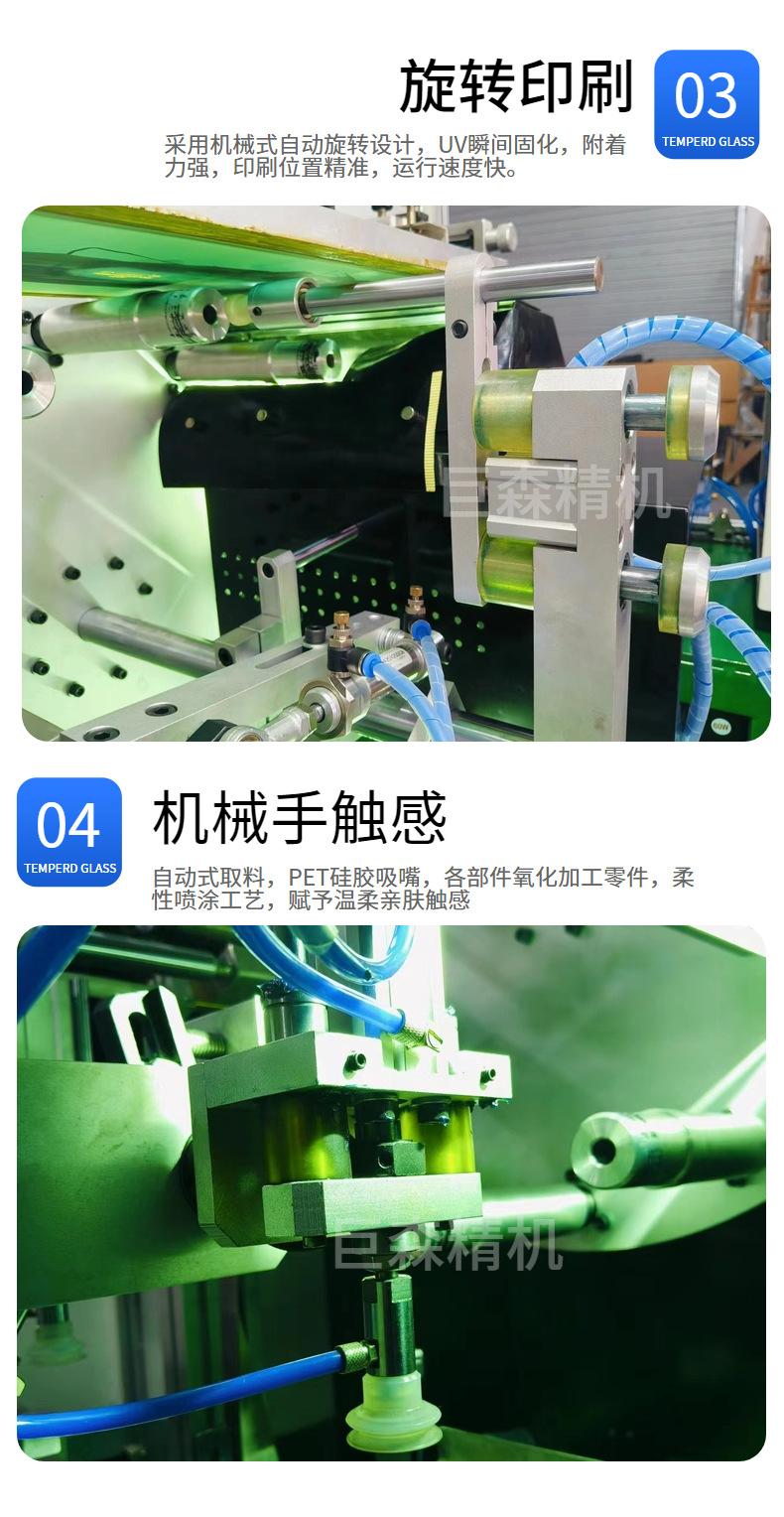 旋转印刷

03
TEMPERD GLASS

采用机械式自动旋转设计，UV瞬间固化，附着力强，印刷位置精准，运行速度快。

巨森精机

04
TEMPERD GLASS

机械手触感

自动式取料，PET硅胶吸嘴，各部件氧化加工零件，柔性喷涂工艺，赋予温柔亲肤触感

巨森精机