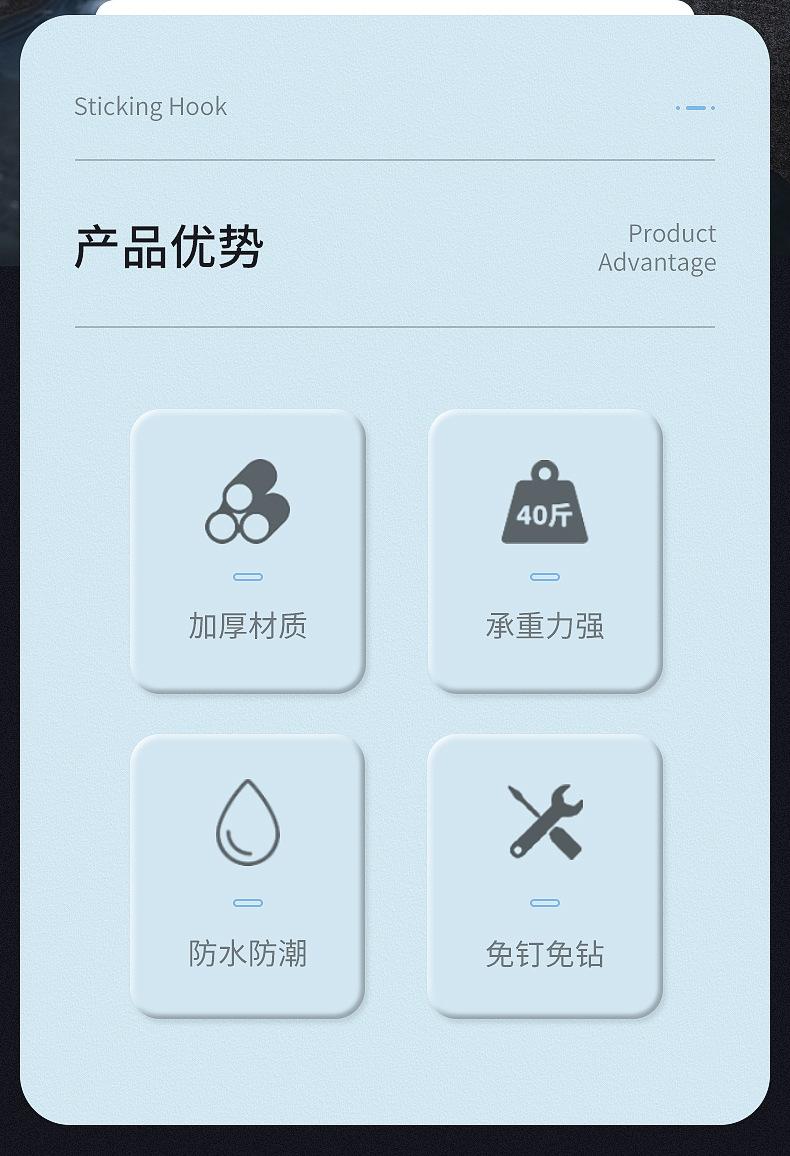 Sticking Hook

产品优势

Product
Advantage

40斤

加厚材质

承重力强

防水防潮

免钉免钻