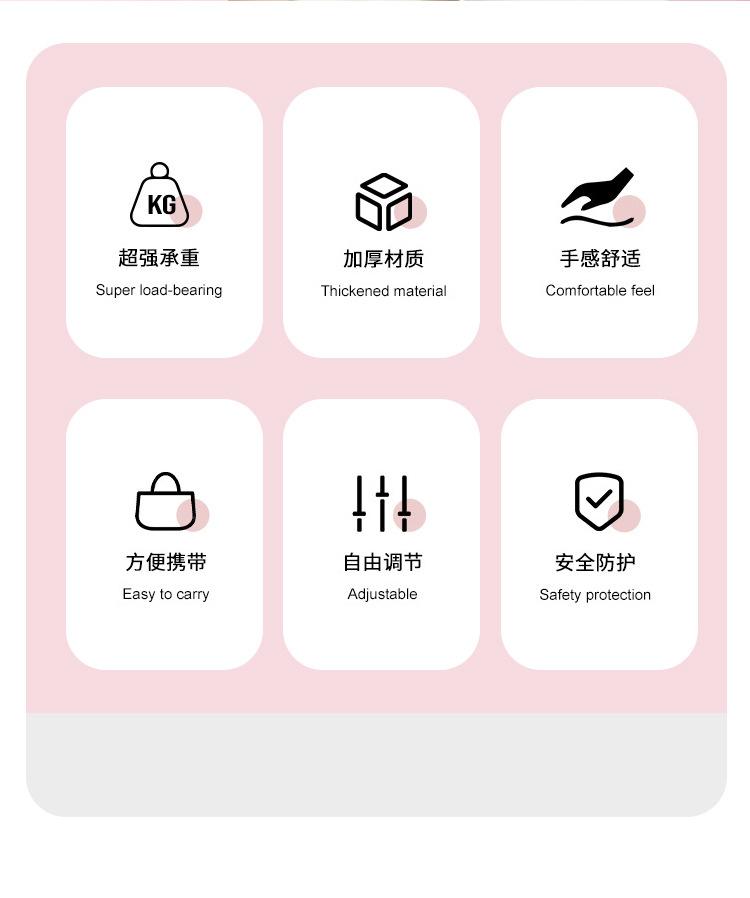 KG

超强承重

Super load-bearing

加厚材质

Thickened material

手感舒适

Comfortable feel

方便携带

Easy to carry

自由调节

Adjustable

安全防护

Safety protection