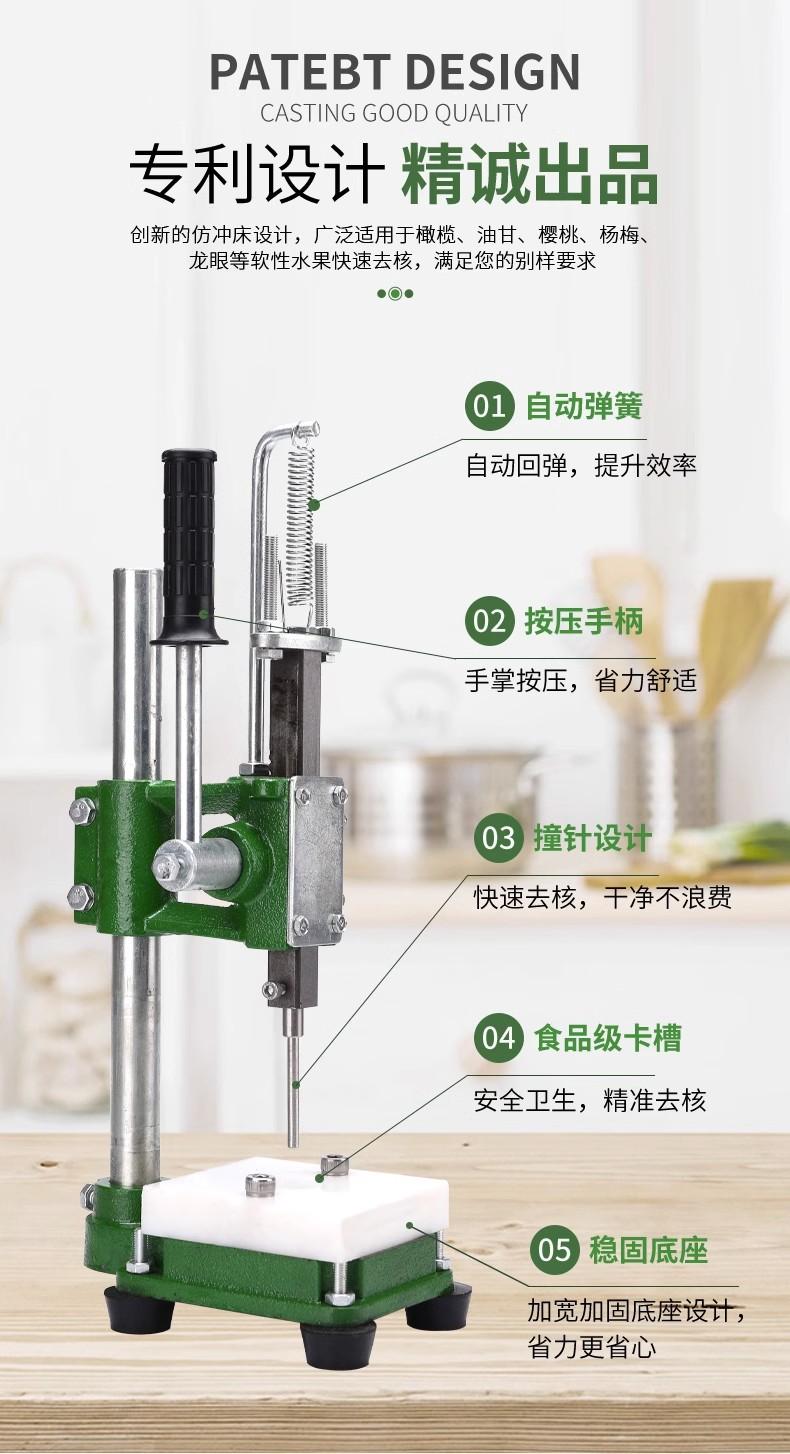 PATEBT DESIGN
CASTING GOOD QUALITY

专利设计 精诚出品

创新的仿冲床设计，广泛适用于橄榄、油甘、樱桃、杨梅、龙眼等软性水果快速去核，满足您的别样要求

01 自动弹簧
自动回弹，提升效率

02 按压手柄
手掌按压，省力舒适

03 撞针设计
快速去核，干净不浪费

04 食品级卡槽
安全卫生，精准去核

05 稳固底座
加宽加固底座设计，省力更省心