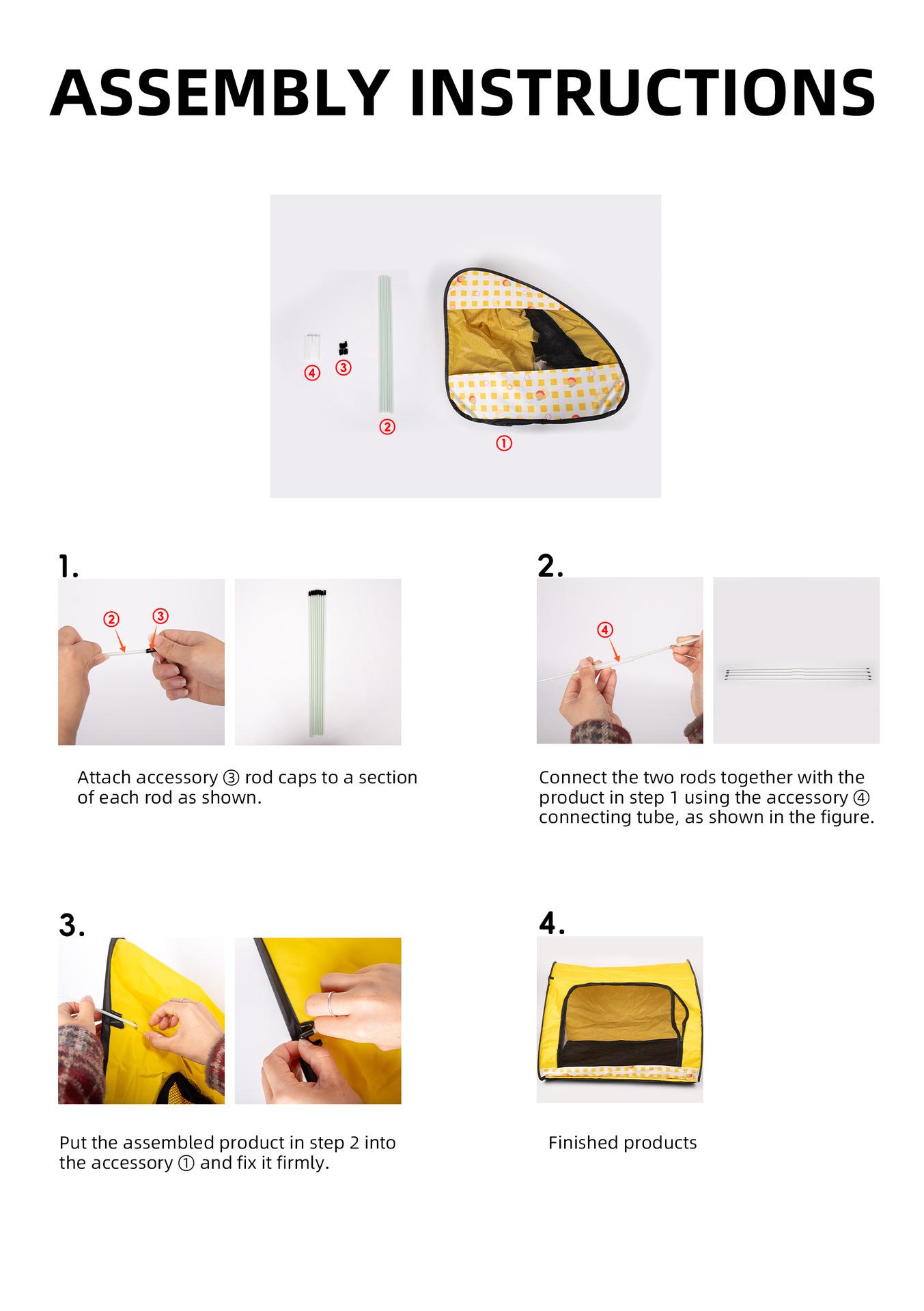 ASSEMBLY INSTRUCTIONS

④ ③ ② ①

1.

② ③

Attach accessory ③ rod caps to a section of each rod as shown.

2.

④

Connect the two rods together with the product in step 1 using the accessory ④ connecting tube, as shown in the figure.

3.

Put the assembled product in step 2 into the accessory ① and fix it firmly.

4.

Finished products