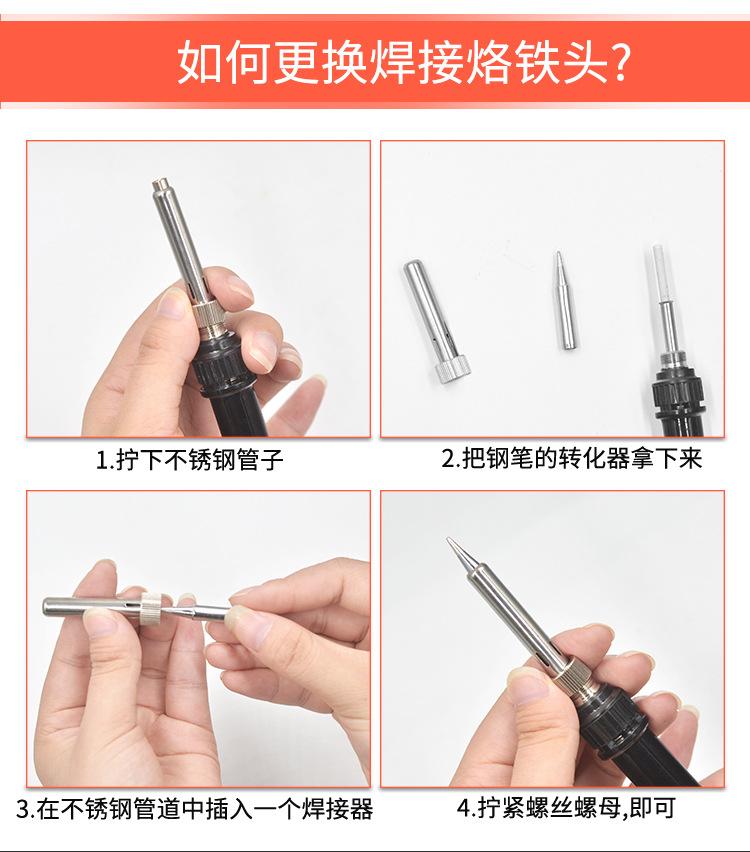 如何更换焊接烙铁头?

1.拧下不锈钢管子

2.把钢笔的转化器拿下来

3.在不锈钢管道中插入一个焊接器

4.拧紧螺丝螺母,即可