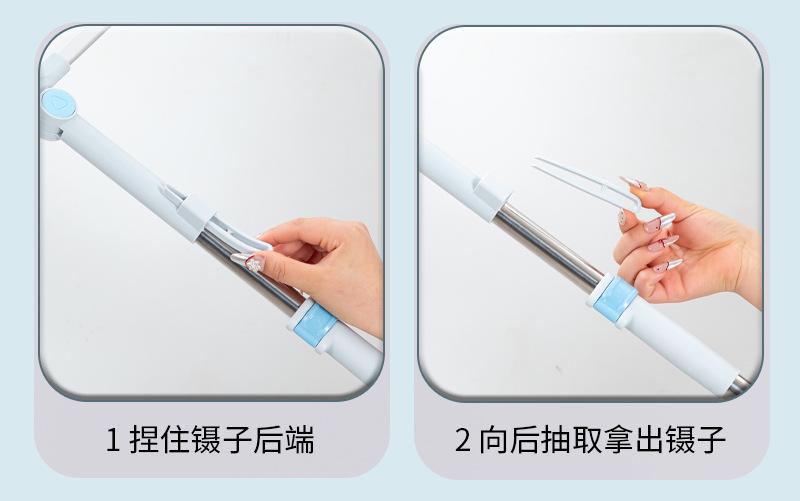 1 捏住镊子后端

2 向后抽取拿出镊子