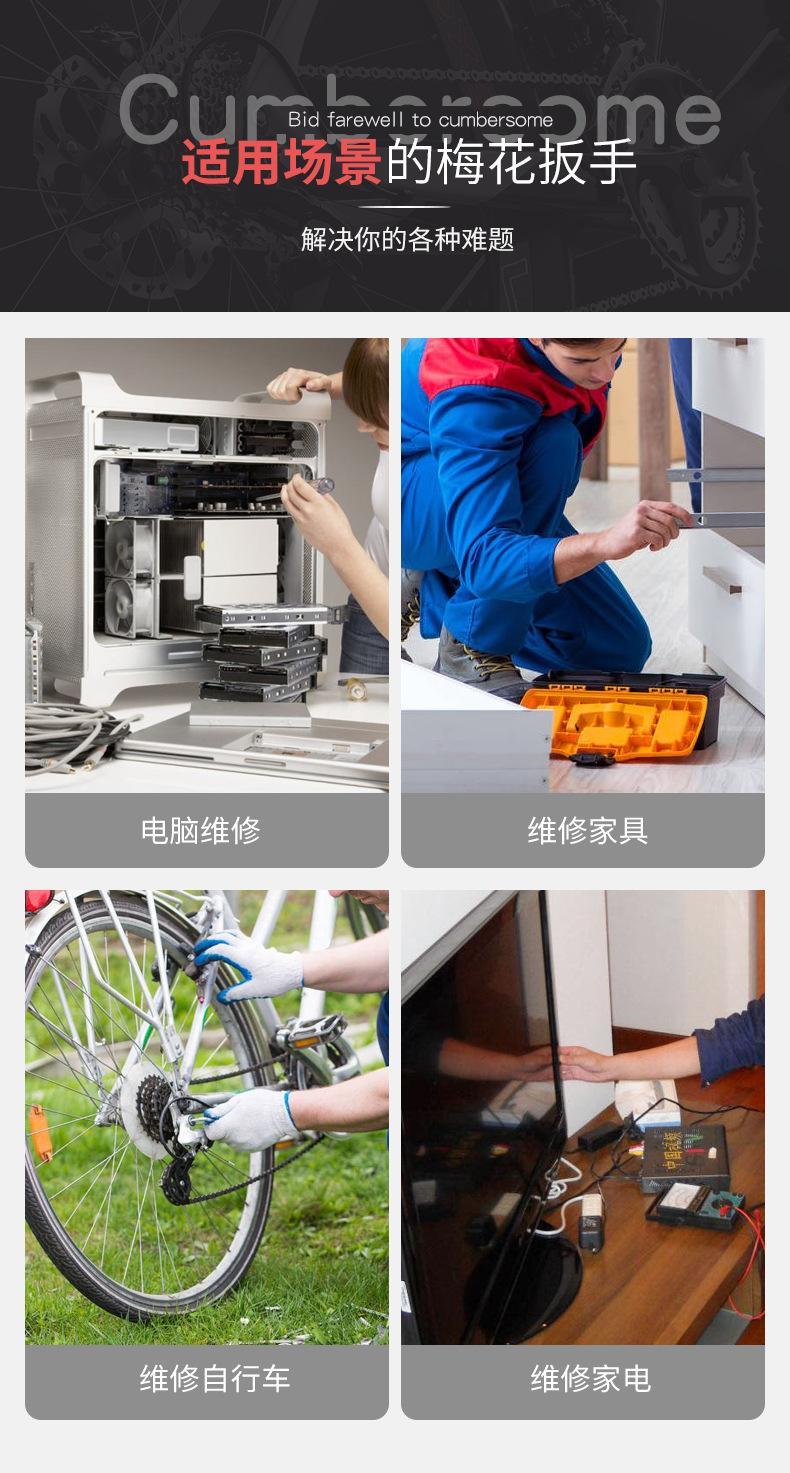 Cumbersome
Bid farewell to cumbersome
适用场景的梅花扳手
解决你的各种难题

电脑维修

维修家具

维修自行车

维修家电