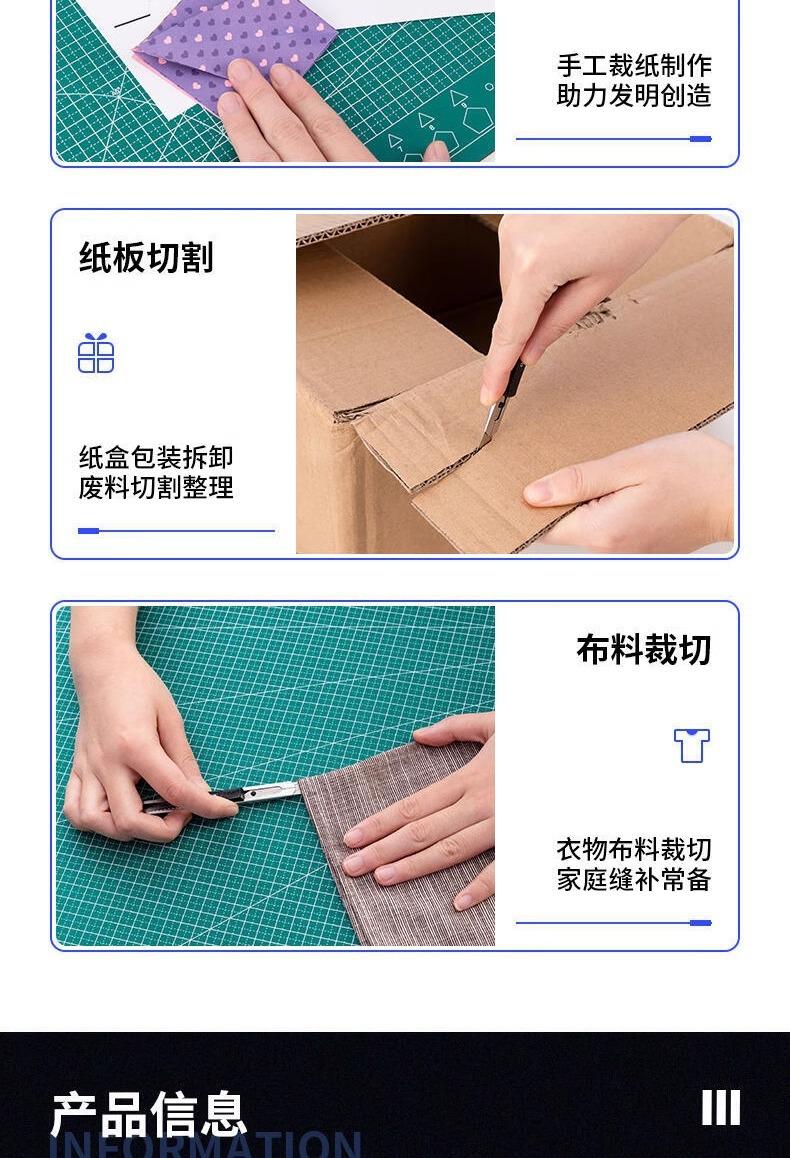 手工裁纸制作
助力发明创造

纸板切割

纸盒包装拆卸
废料切割整理

布料裁切

衣物布料裁切
家庭缝补常备

产品信息

INFORMATION