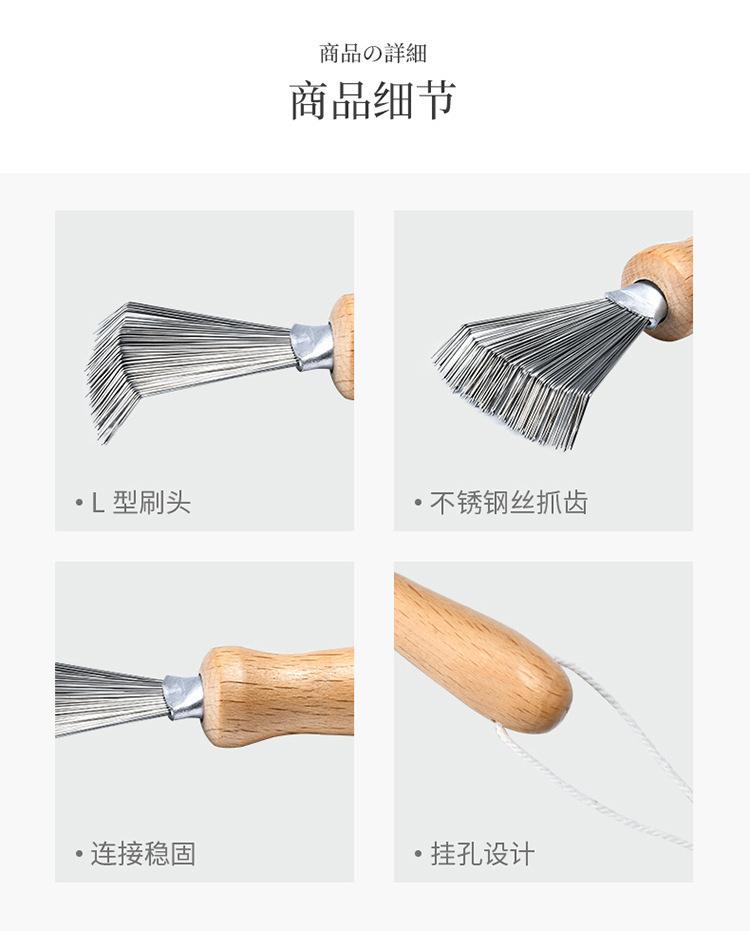 商品の詳細
商品细节

• L 型刷头

• 不锈钢丝抓齿

• 连接稳固

• 挂孔设计