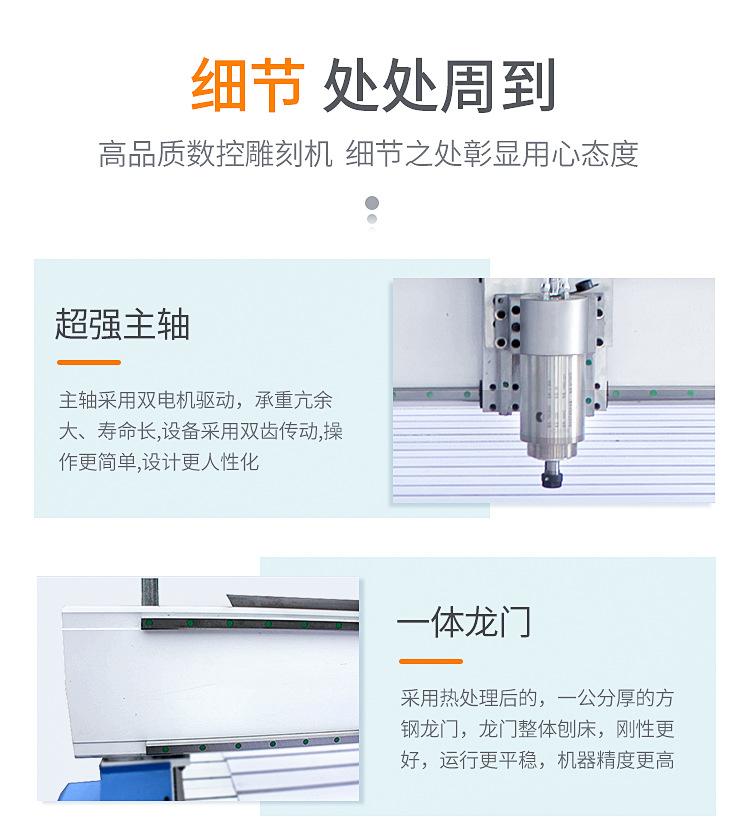 细节 处处周到

高品质数控雕刻机 细节之处彰显用心态度

超强主轴

主轴采用双电机驱动，承重亢余大、寿命长,设备采用双齿传动,操作更简单,设计更人性化

一体龙门

采用热处理后的，一公分厚的方钢龙门，龙门整体刨床，刚性更好，运行更平稳，机器精度更高