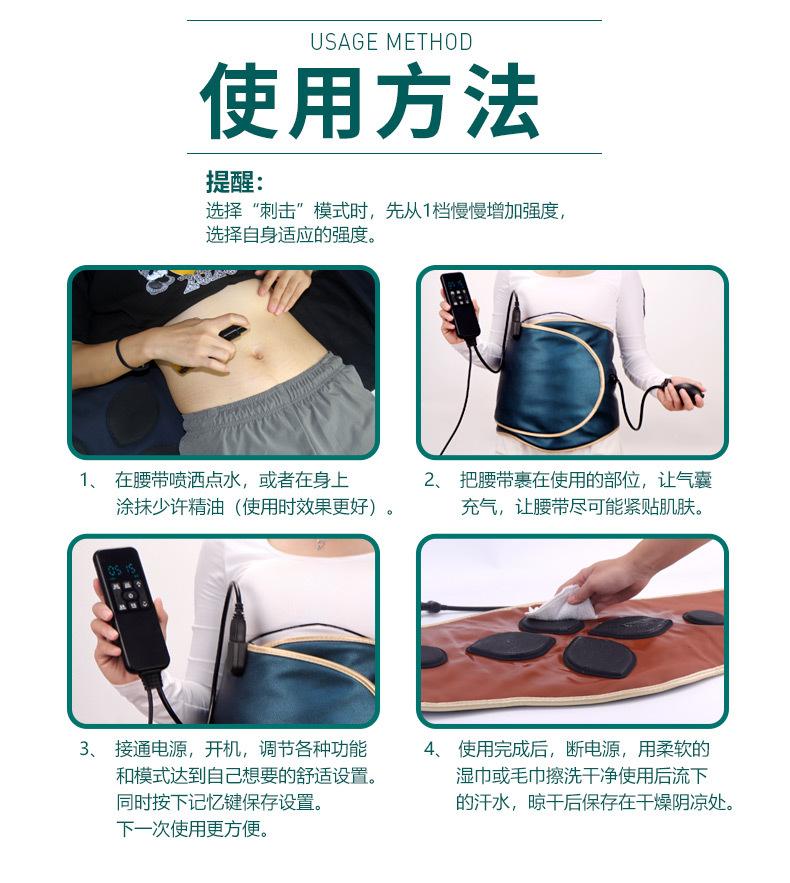 USAGE METHOD

使用方法

提醒:
选择“刺击”模式时，先从1档慢慢增加强度，选择自身适应的强度。

1、 在腰带喷洒点水，或者在身上涂抹少许精油（使用时效果更好）。

2、 把腰带裹在使用的部位，让气囊充气，让腰带尽可能紧贴肌肤。

3、 接通电源，开机，调节各种功能和模式达到自己想要的舒适设置。同时按下记忆键保存设置。下一次使用更方便。

4、 使用完成后，断电源，用柔软的湿巾或毛巾擦洗干净使用后流下的汗水，晾干后保存在干燥阴凉处。