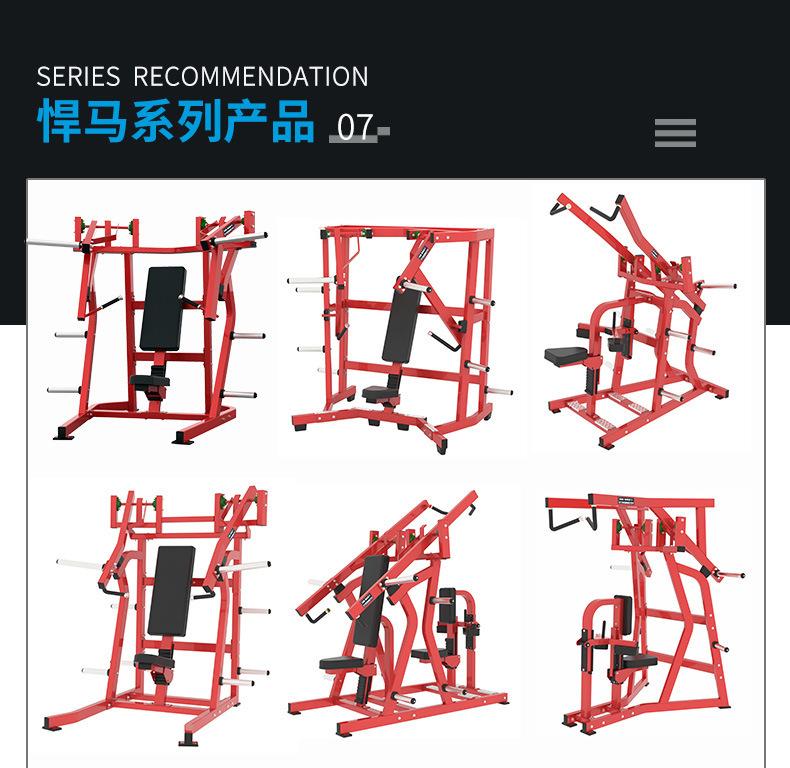 SERIES RECOMMENDATION
悍马系列产品 07