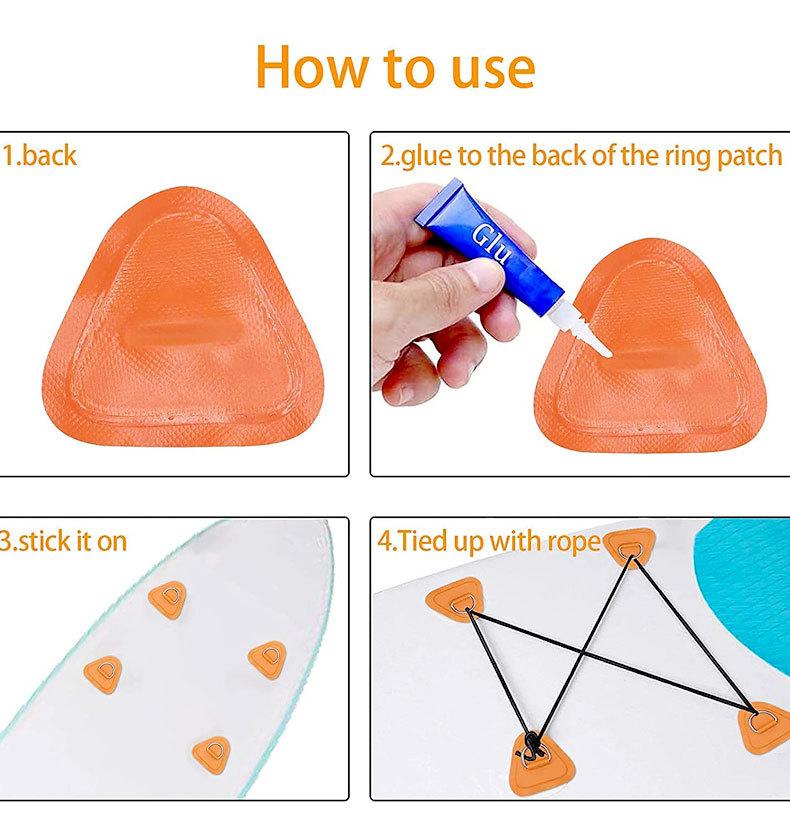 How to use

1.back

2.glue to the back of the ring patch

Glu

3.stick it on

4.Tied up with rope