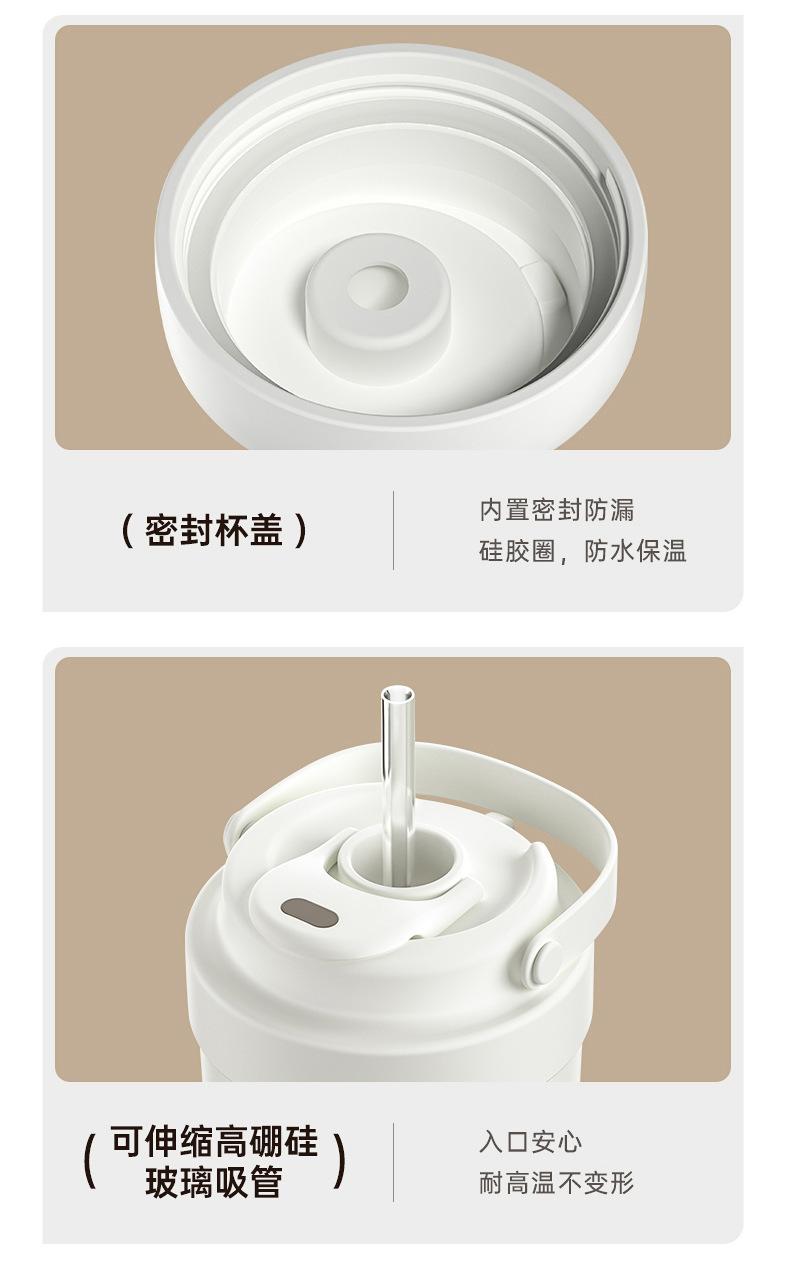 （密封杯盖）

内置密封防漏
硅胶圈，防水保温

（可伸缩高硼硅玻璃吸管）

入口安心
耐高温不变形