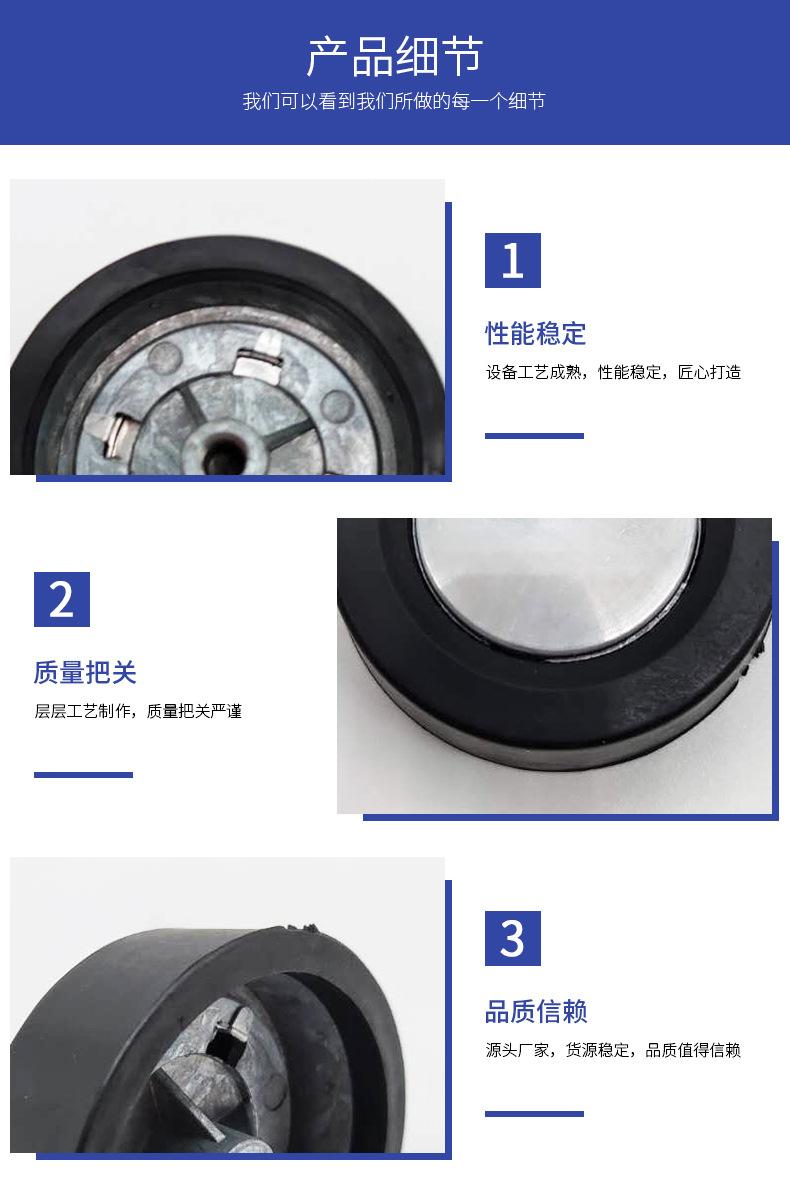 产品细节

我们可以看到我们所做的每一个细节

1

性能稳定

设备工艺成熟，性能稳定，匠心打造

2

质量把关

层层工艺制作，质量把关严谨

3

品质信赖

源头厂家，货源稳定，品质值得信赖