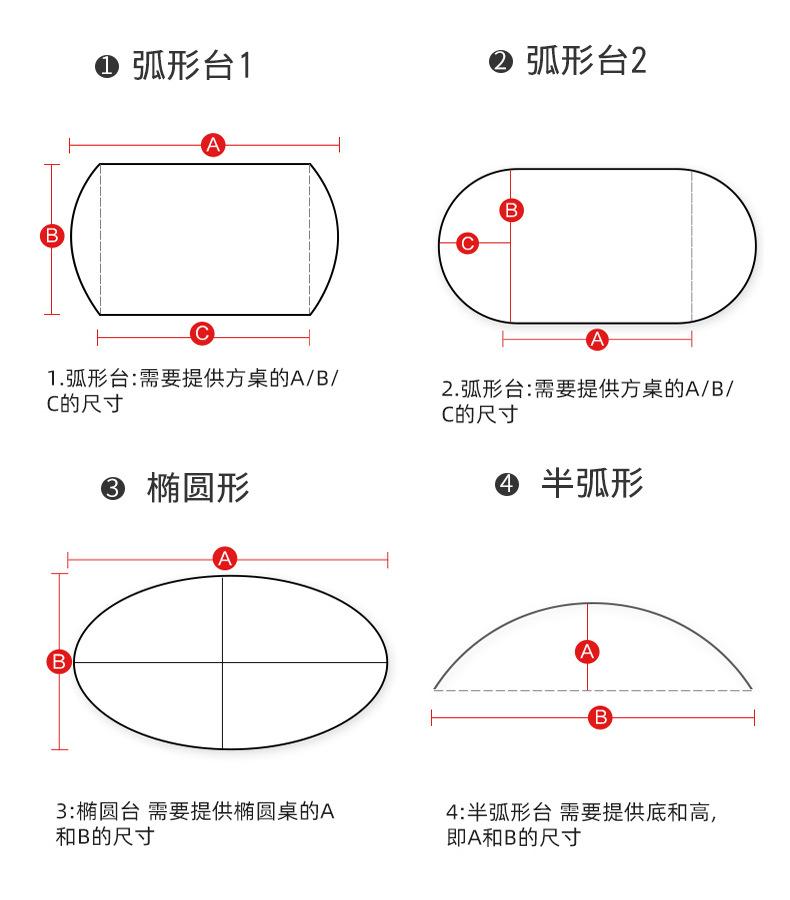 ❶ 弧形台1

A

B

C

1.弧形台:需要提供方桌的A/B/C的尺寸

❷ 弧形台2

B

C

A

2.弧形台:需要提供方桌的A/B/C的尺寸

❸ 椭圆形

A

B

3:椭圆台 需要提供椭圆桌的A和B的尺寸

❹ 半弧形

A

B

4:半弧形台 需要提供底和高,即A和B的尺寸